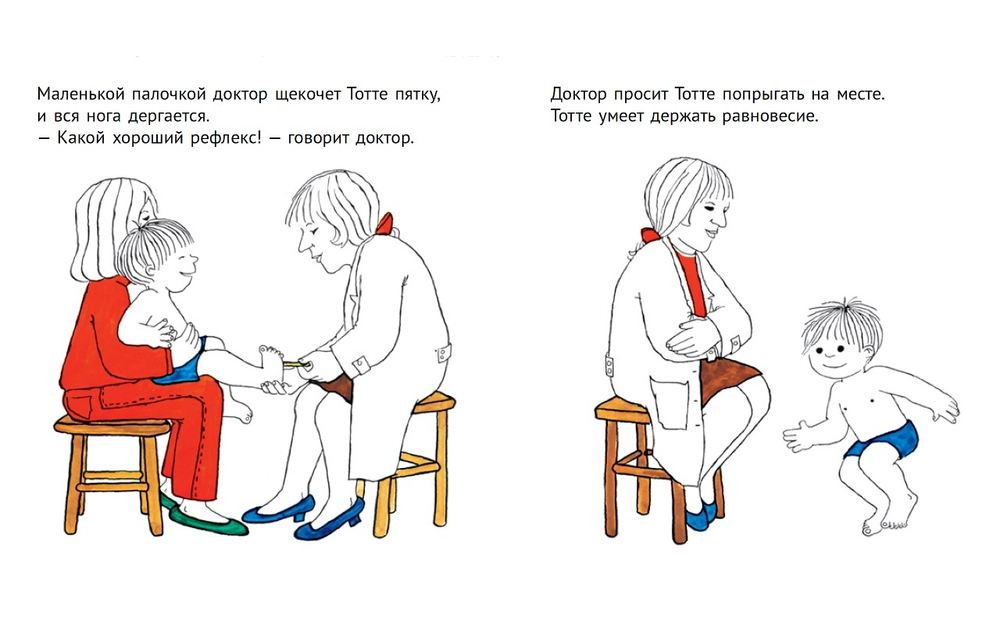 Маленькой палочкой доктор щекочет Тотте пятку, и вся нога дергается.
— Какой хороший рефлекс! — говорит доктор.

Доктор просит Тотте попрыгать на месте. Тотте умеет держать равновесие.