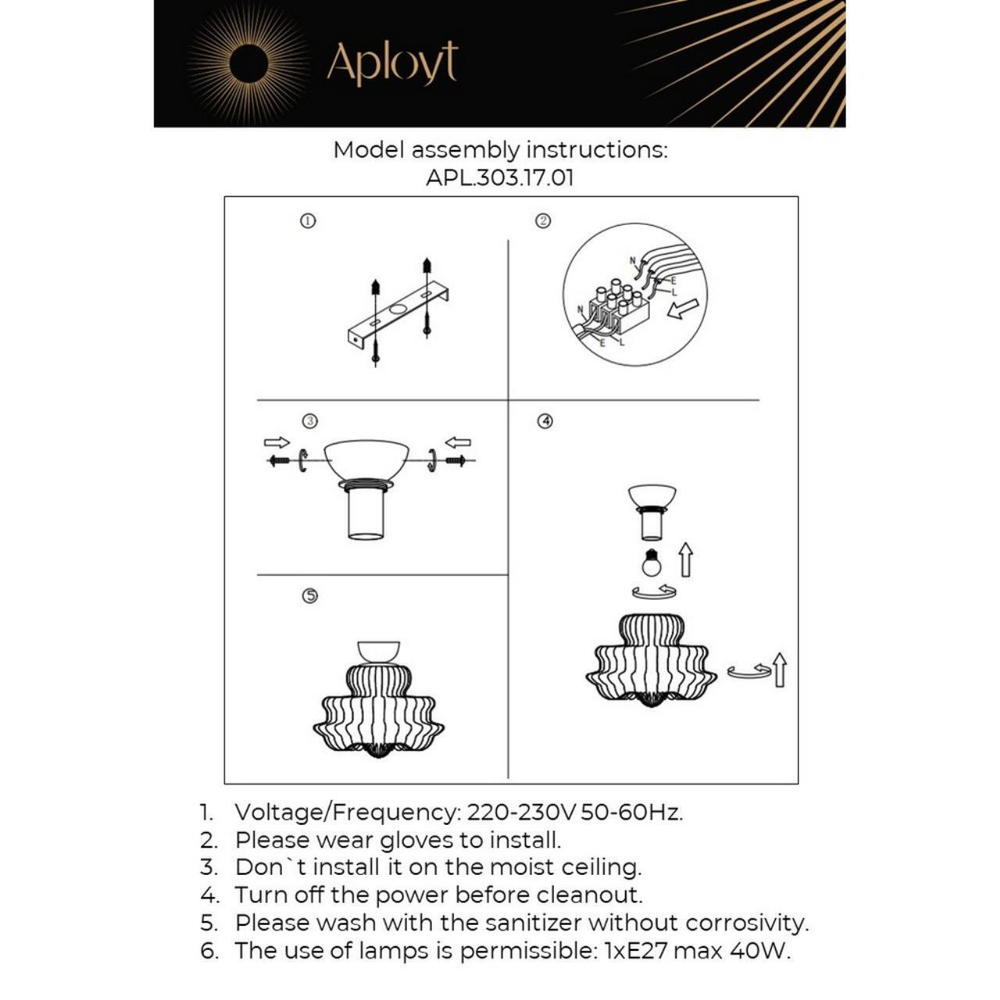 Aployt

Model assembly instructions:
APL.303.17.01

①

②

N
E
L
N
E
L

③

④

⑤

1. Voltage/Frequency: 220-230V 50-60Hz.
2. Please wear gloves to install.
3. Don`t install it on the moist ceiling.
4. Turn off the power before cleanout.
5. Please wash with the sanitizer without corrosivity.
6. The use of lamps is permissible: 1xE27 max 40W.