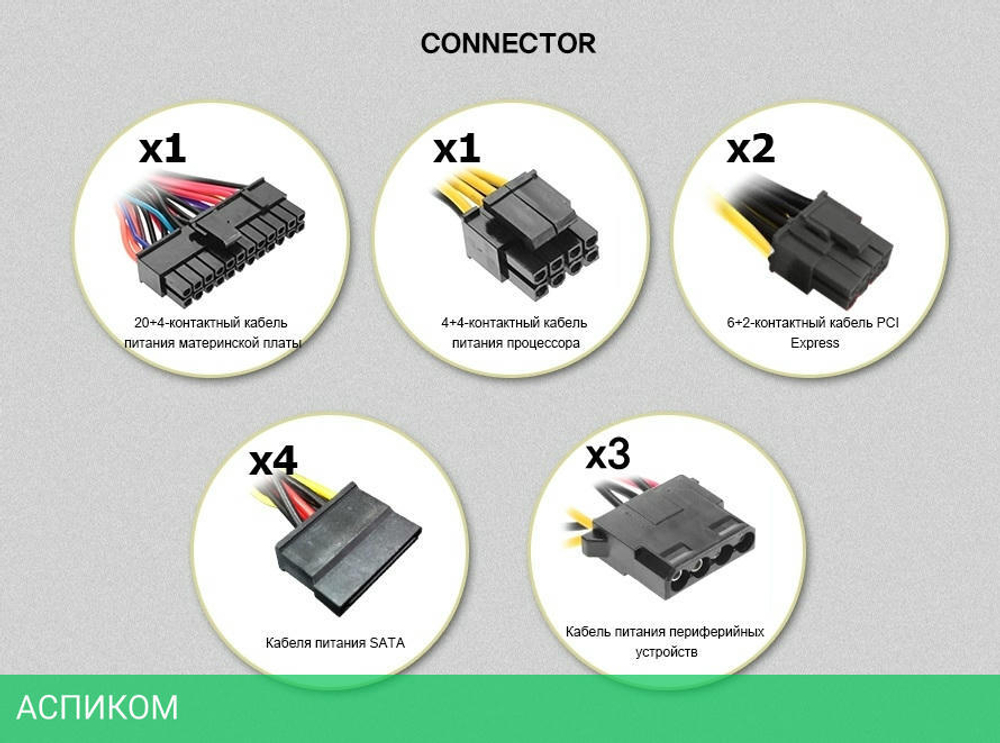 CONNECTOR

x1
20+4-контактный кабель питания материнской платы

x1
4+4-контактный кабель питания процессора

x2
6+2-контактный кабель PCI Express

x4
Кабеля питания SATA

x3
Кабель питания периферийных устройств

АСПИКОМ