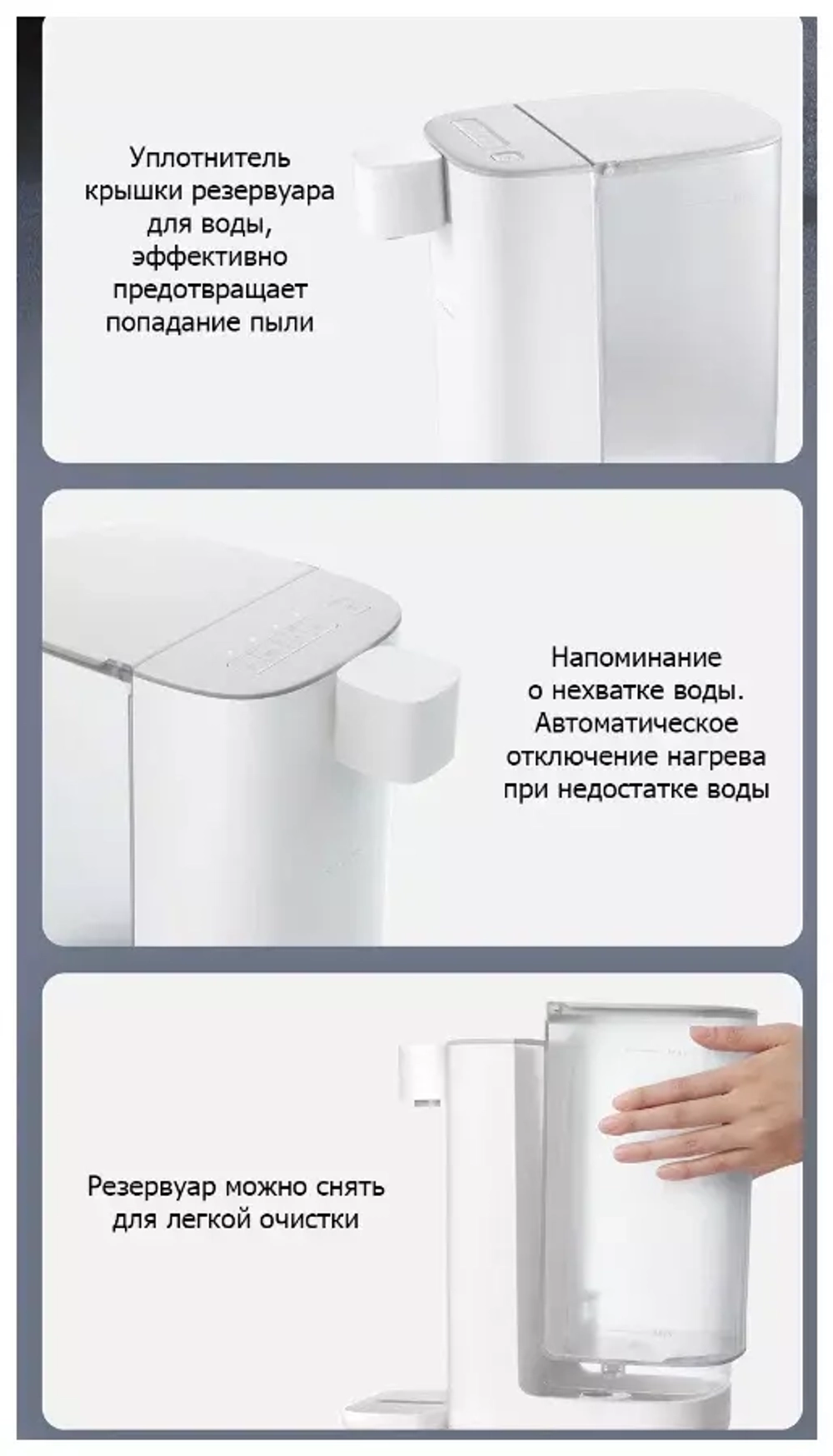 Уплотнитель крышки резервуара для воды, эффективно предотвращает попадание пыли

Напоминание о нехватке воды. Автоматическое отключение нагрева при недостатке воды

Резервуар можно снять для легкой очистки