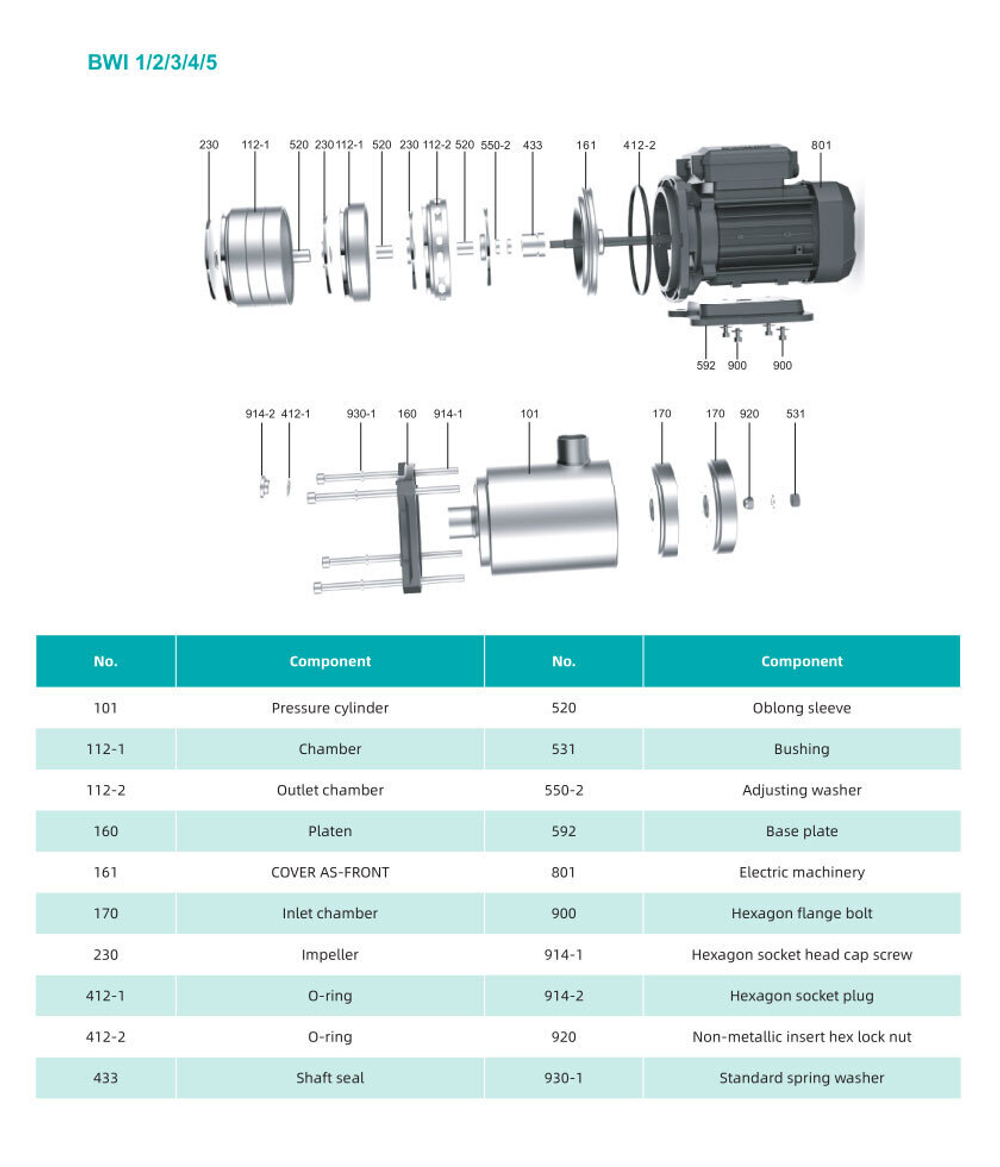 BWI 1/2/3/4/5

230 112-1 520 230 112-1 520 230 112-2 520 550-2 433 161 412-2 801

592 900 900

914-2 412-1 930-1 160 914-1 101 170 170 920 531

| No. | Component | No. | Component |
|---|---|---|---|
| 101 | Pressure cylinder | 520 | Oblong sleeve |
| 112-1 | Chamber | 531 | Bushing |
| 112-2 | Outlet chamber | 550-2 | Adjusting washer |
| 160 | Platen | 592 | Base plate |
| 161 | COVER AS-FRONT | 801 | Electric machinery |
| 170 | Inlet chamber | 900 | Hexagon flange bolt |
| 230 | Impeller | 914-1 | Hexagon socket head cap screw |
| 412-1 | O-ring | 914-2 | Hexagon socket plug |
| 412-2 | O-ring | 920 | Non-metallic insert hex lock nut |
| 433 | Shaft seal | 930-1 | Standard spring washer |