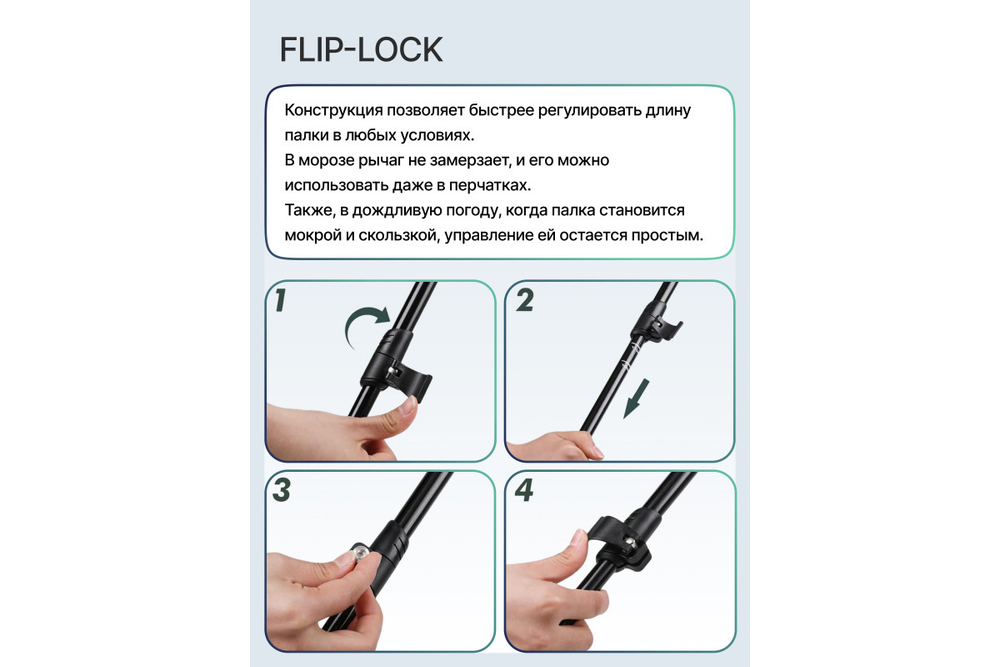 FLIP-LOCK

Конструкция позволяет быстрее регулировать длину палки в любых условиях.
В морозе рычаг не замерзает, и его можно использовать даже в перчатках.
Также, в дождливую погоду, когда палка становится мокрой и скользкой, управление ей остается простым.

1

2

3

4