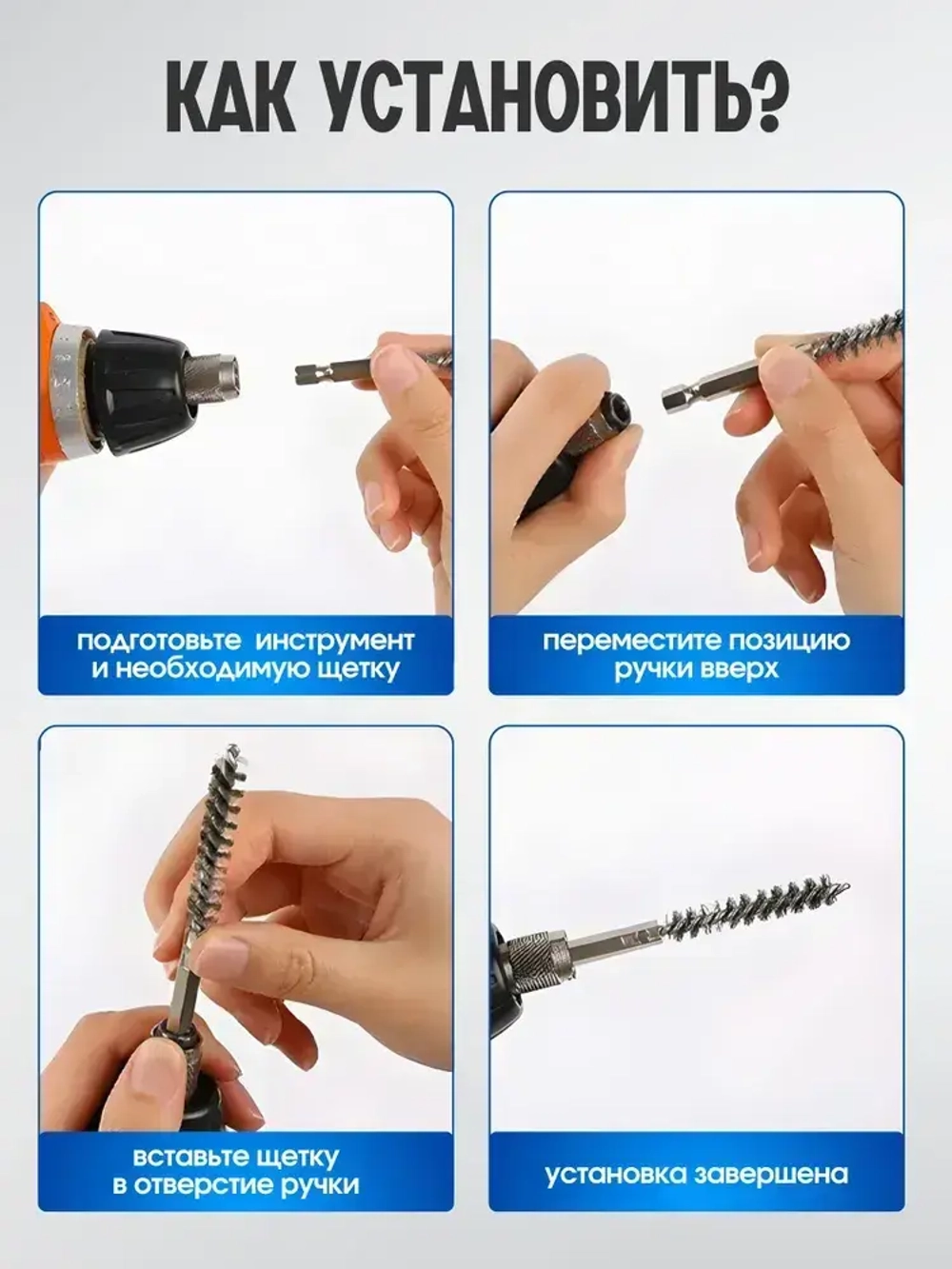 КАК УСТАНОВИТЬ?

подготовьте инструмент и необходимую щетку

переместите позицию ручки вверх

вставьте щетку в отверстие ручки

установка завершена