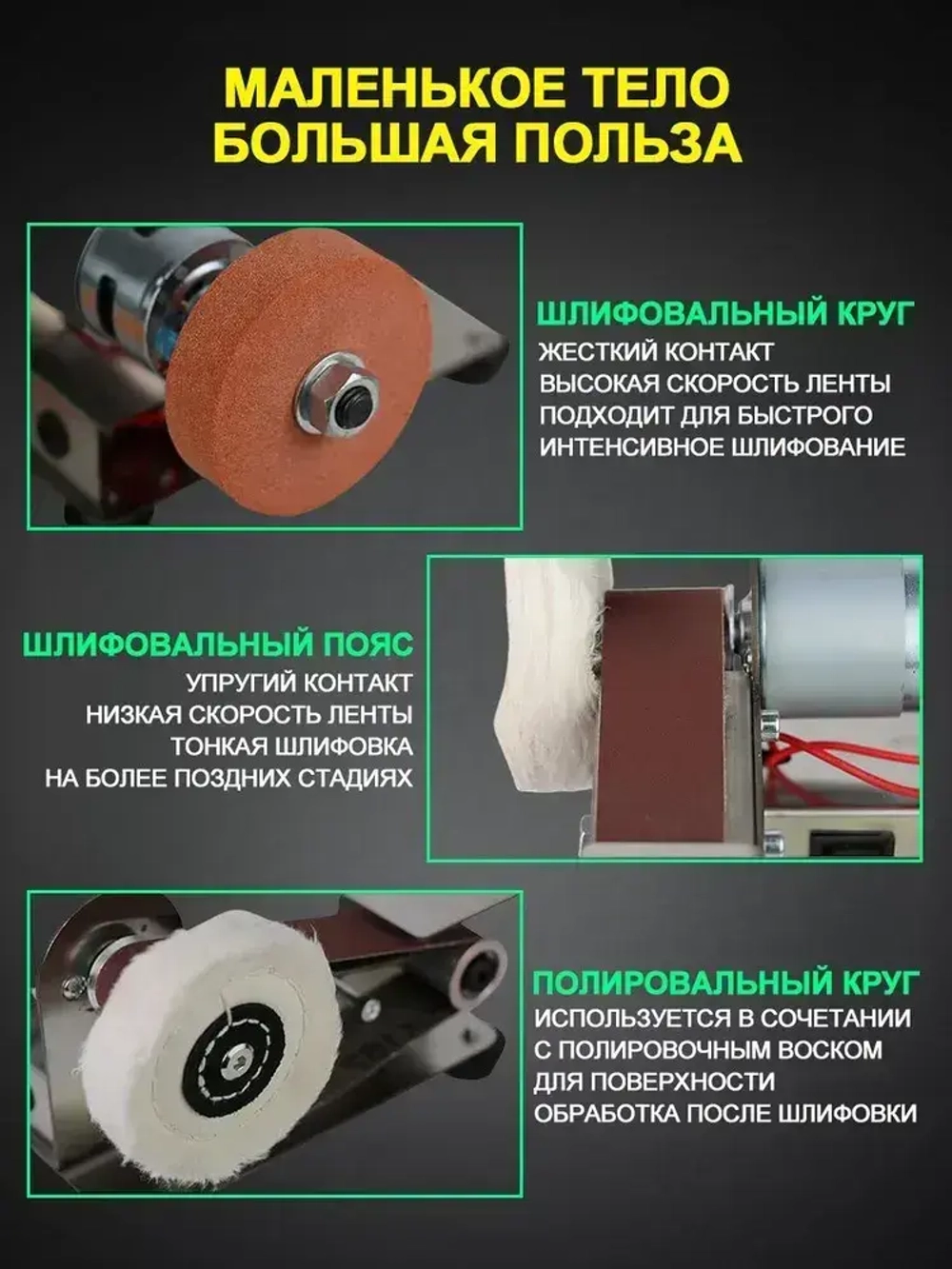 МАЛЕНЬКОЕ ТЕЛО
БОЛЬШАЯ ПОЛЬЗА

ШЛИФОВАЛЬНЫЙ КРУГ
ЖЕСТКИЙ КОНТАКТ
ВЫСОКАЯ СКОРОСТЬ ЛЕНТЫ
ПОДХОДИТ ДЛЯ БЫСТРОГО
ИНТЕНСИВНОЕ ШЛИФОВАНИЕ

ШЛИФОВАЛЬНЫЙ ПОЯС
УПРУГИЙ КОНТАКТ
НИЗКАЯ СКОРОСТЬ ЛЕНТЫ
ТОНКАЯ ШЛИФОВКА
НА БОЛЕЕ ПОЗДНИХ СТАДИЯХ

ПОЛИРОВАЛЬНЫЙ КРУГ
ИСПОЛЬЗУЕТСЯ В СОЧЕТАНИИ
С ПОЛИРОВОЧНЫМ ВОСКОМ
ДЛЯ ПОВЕРХНОСТИ
ОБРАБОТКА ПОСЛЕ ШЛИФОВКИ