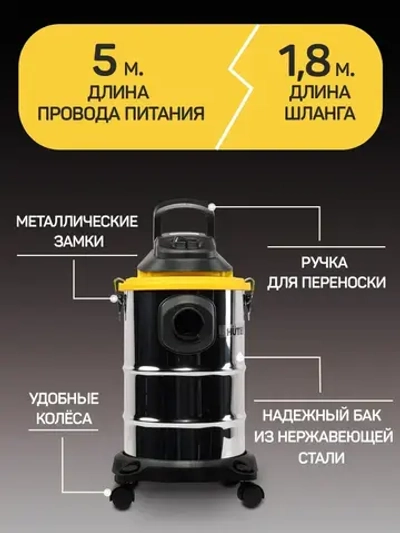 5 м.
ДЛИНА
ПРОВОДА ПИТАНИЯ

1,8 м.
ДЛИНА
ШЛАНГА

МЕТАЛЛИЧЕСКИЕ
ЗАМКИ

РУЧКА
ДЛЯ ПЕРЕНОСКИ

HUTER

УДОБНЫЕ
КОЛЁСА

НАДЕЖНЫЙ БАК
ИЗ НЕРЖАВЕЮЩЕЙ
СТАЛИ