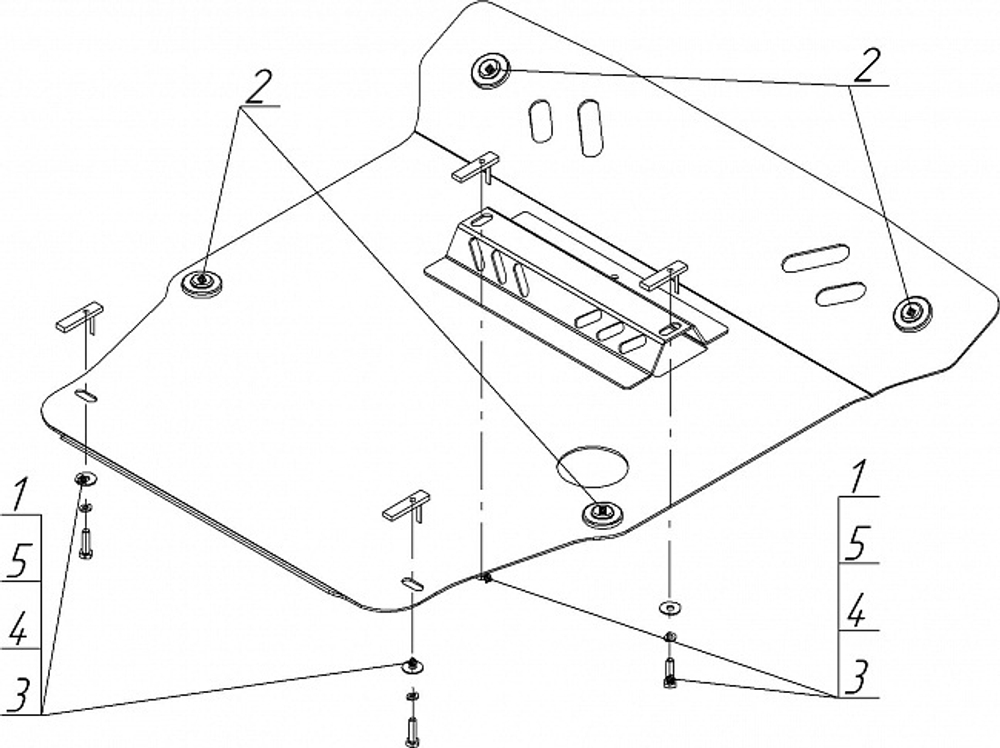 2

2

1
5
4
3

1
5
4
3