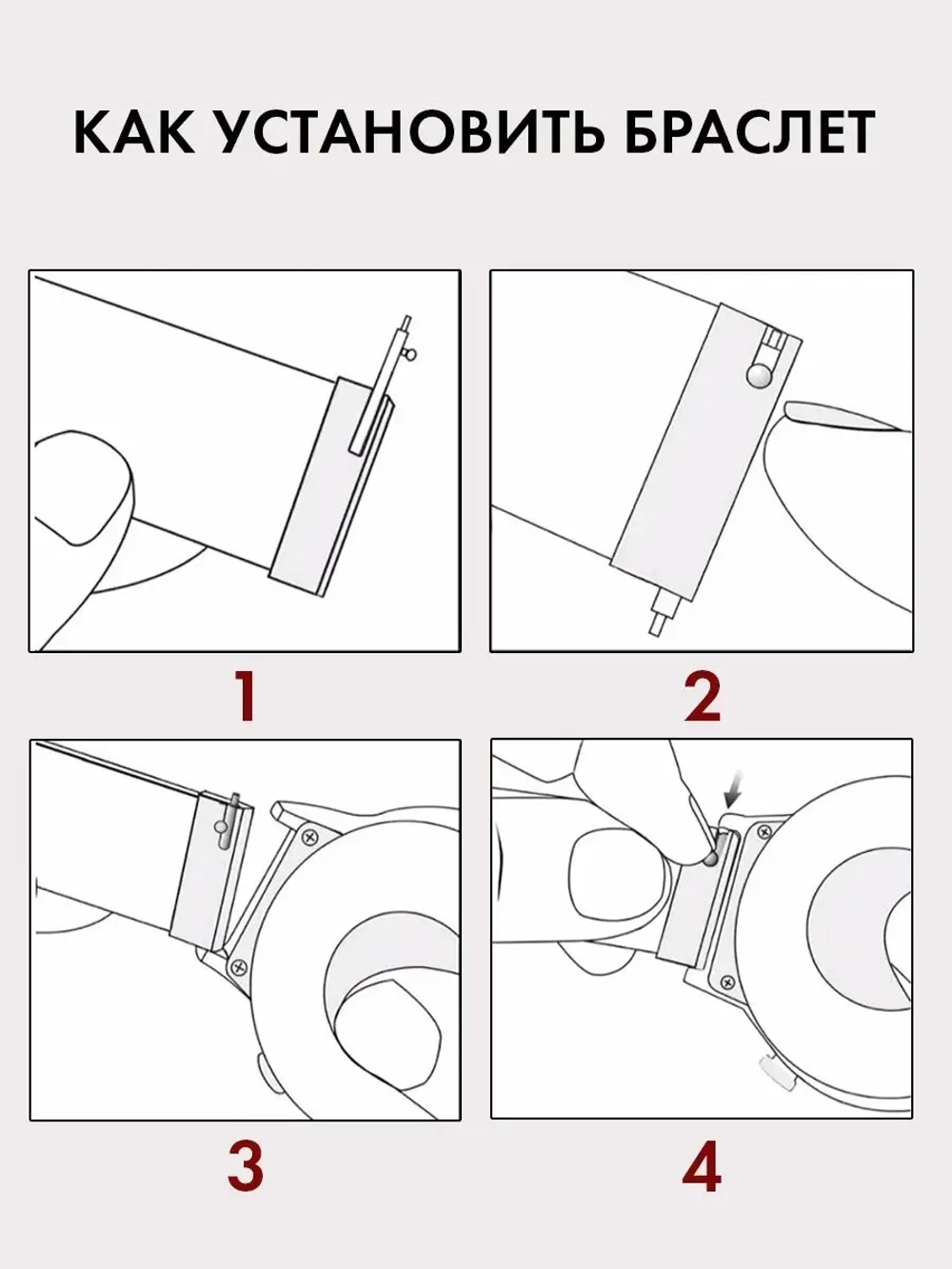 КАК УСТАНОВИТЬ БРАСЛЕТ

1

2

3

4