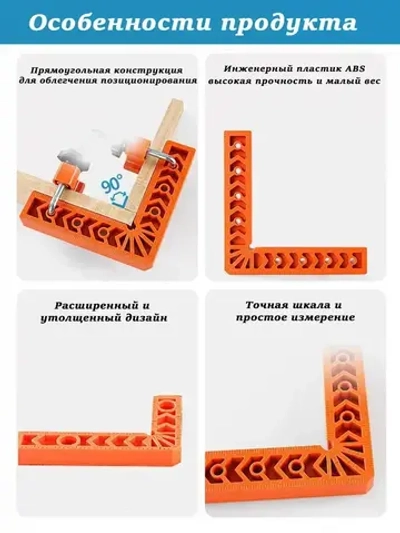 Особенности продукта

Прямоугольная конструкция для облегчения позиционирования

90°

Инженерный пластик ABS высокая прочность и малый вес

Расширенный и утолщенный дизайн

Точная шкала и простое измерение