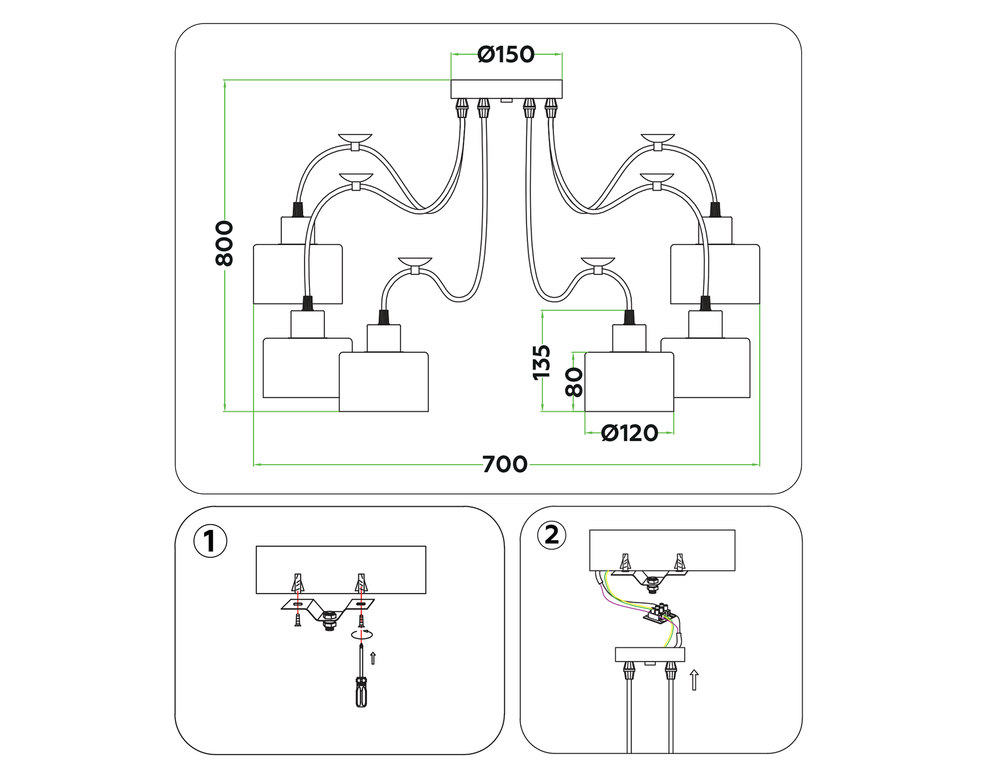 Ø150

800

135

80

Ø120

700

1

2