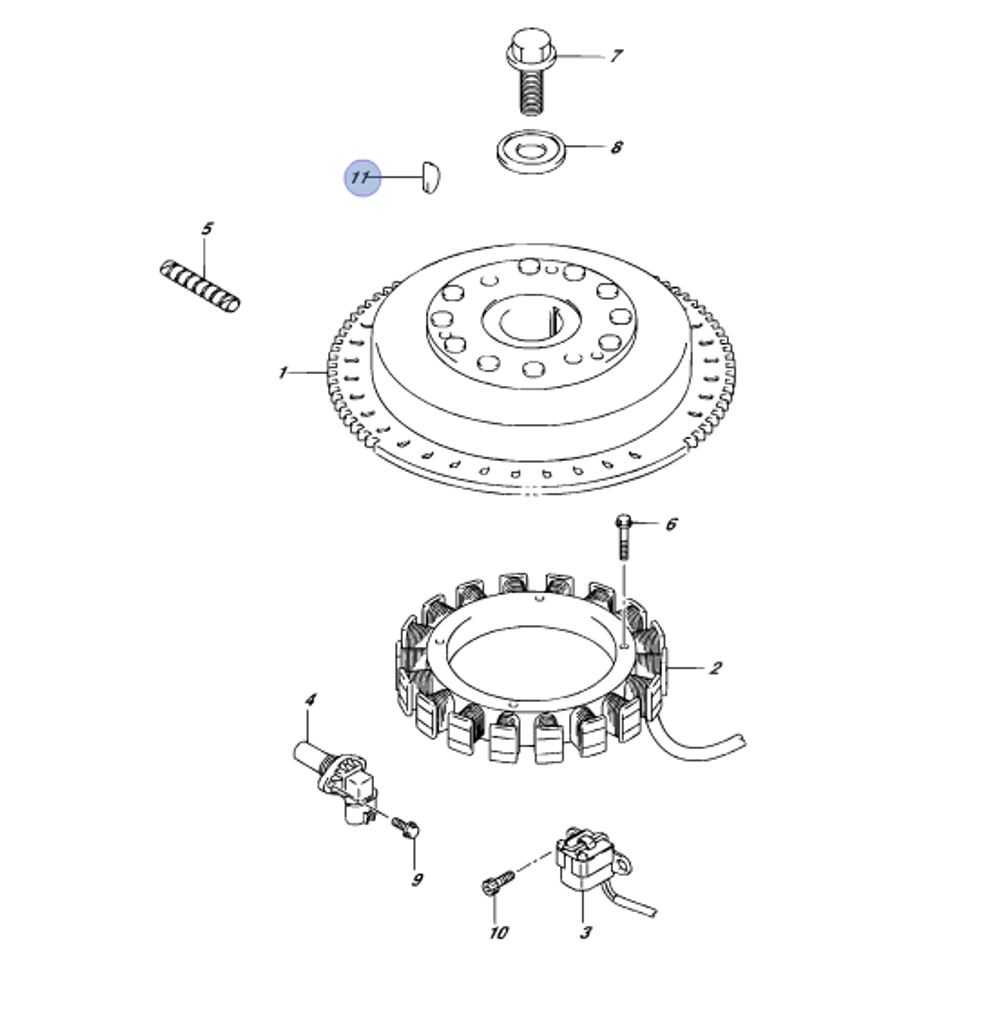 7
8
11
5
1
6
2
4
9
10
3