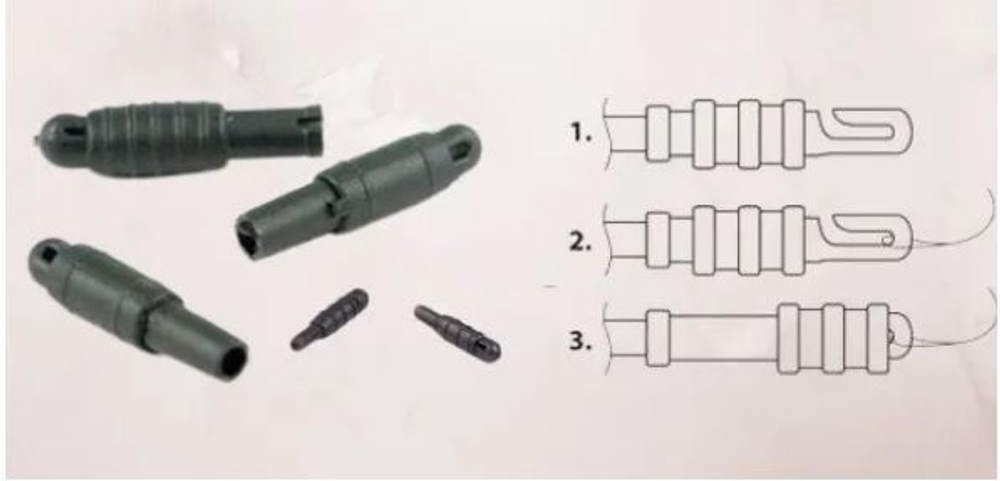 1.

2.

3.