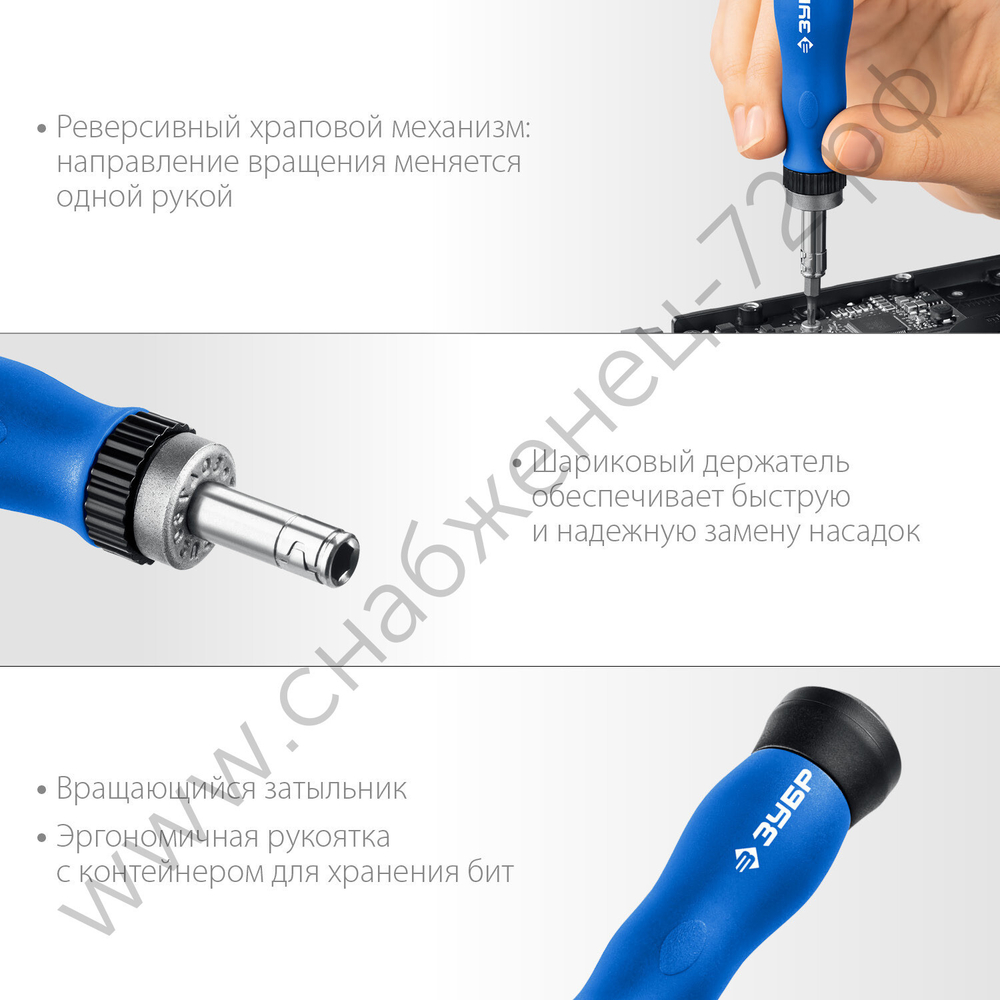 • Реверсивный храповой механизм: направление вращения меняется одной рукой

ЗУБР

• Шариковый держатель обеспечивает быструю и надежную замену насадок

• Вращающийся затыльник
• Эргономичная рукоятка с контейнером для хранения бит

ЗУБР

www.снабженец-74.рф