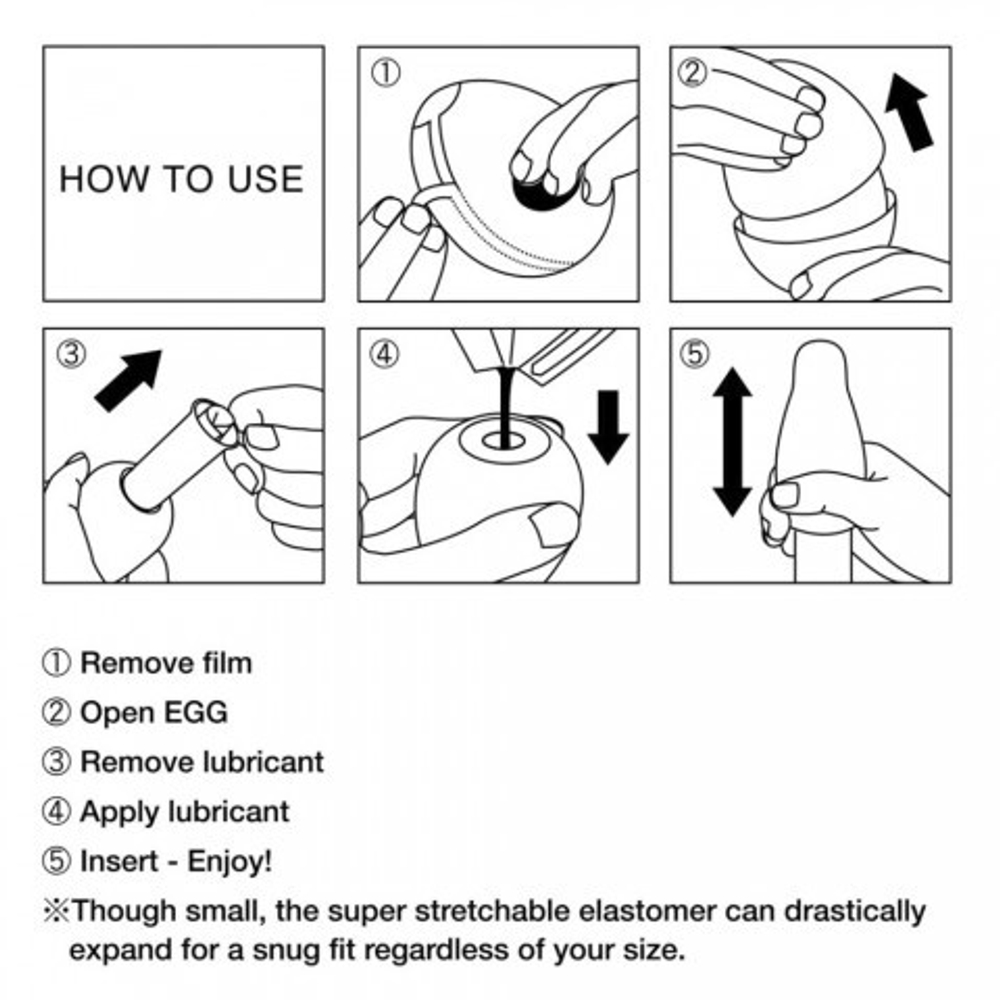 HOW TO USE

①

②

③

④

⑤

① Remove film
② Open EGG
③ Remove lubricant
④ Apply lubricant
⑤ Insert - Enjoy!
※Though small, the super stretchable elastomer can drastically expand for a snug fit regardless of your size.