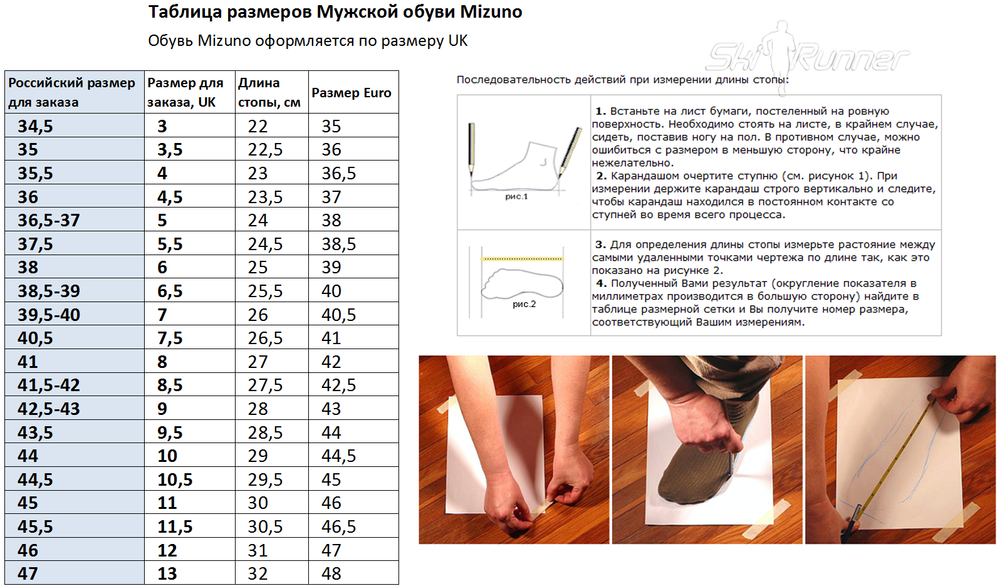 Таблица размеров Мужской обуви Mizuno

Обувь Mizuno оформляется по размеру UK

SkiRunner

| Российский размер для заказа | Размер для заказа, UK | Длина стопы, см | Размер Euro |
|---|---|---|---|
| 34,5 | 3 | 22 | 35 |
| 35 | 3,5 | 22,5 | 36 |
| 35,5 | 4 | 23 | 36,5 |
| 36 | 4,5 | 23,5 | 37 |
| 36,5-37 | 5 | 24 | 38 |
| 37,5 | 5,5 | 24,5 | 38,5 |
| 38 | 6 | 25 | 39 |
| 38,5-39 | 6,5 | 25,5 | 40 |
| 39,5-40 | 7 | 26 | 40,5 |
| 40,5 | 7,5 | 26,5 | 41 |
| 41 | 8 | 27 | 42 |
| 41,5-42 | 8,5 | 27,5 | 42,5 |
| 42,5-43 | 9 | 28 | 43 |
| 43,5 | 9,5 | 28,5 | 44 |
| 44 | 10 | 29 | 44,5 |
| 44,5 | 10,5 | 29,5 | 45 |
| 45 | 11 | 30 | 46 |
| 45,5 | 11,5 | 30,5 | 46,5 |
| 46 | 12 | 31 | 47 |
| 47 | 13 | 32 | 48 |

Последовательность действий при измерении длины стопы:

рис.1

1. Встаньте на лист бумаги, постеленный на ровную поверхность. Необходимо стоять на листе, в крайнем случае, сидеть, поставив ногу на пол. В противном случае, можно ошибиться с размером в меньшую сторону, что крайне нежелательно.
2. Карандашом очертите ступню (см. рисунок 1). При измерении держите карандаш строго вертикально и следите, чтобы карандаш находился в постоянном контакте со ступней во время всего процесса.

рис.2

3. Для определения длины стопы измерьте растояние между самыми удаленными точками чертежа по длине так, как это показано на рисунке 2.
4. Полученный Вами результат (округление показателя в миллиметрах производится в большую сторону) найдите в таблице размерной сетки и Вы получите номер размера, соответствующий Вашим измерениям.