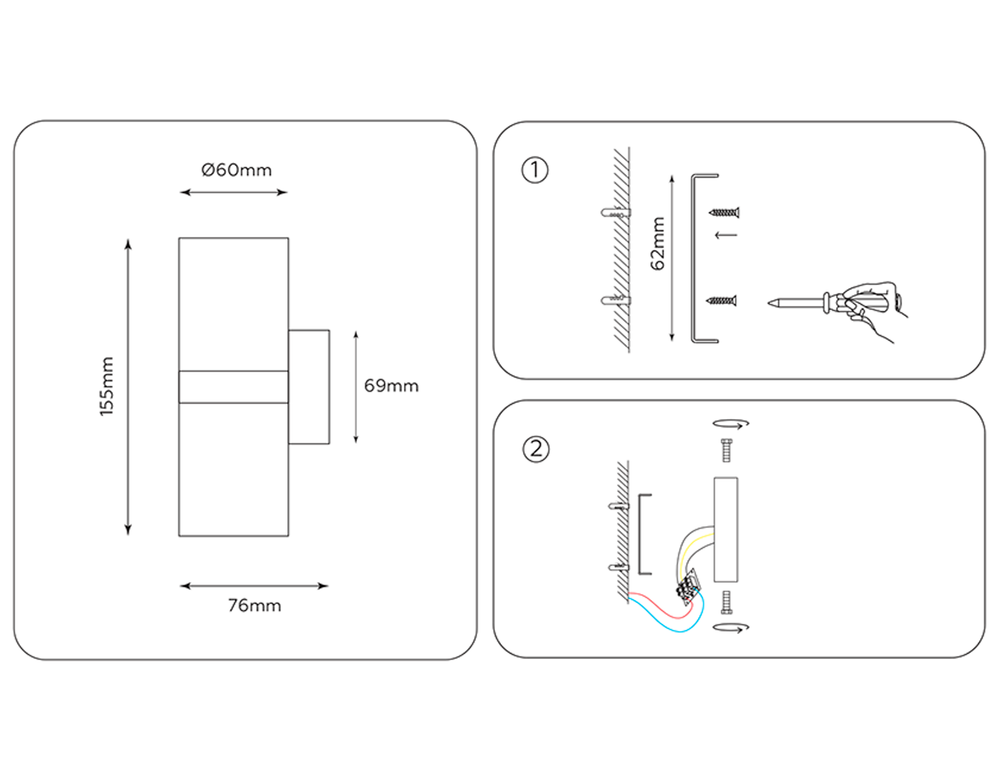 Ø60mm

155mm

69mm

76mm

①

62mm

②