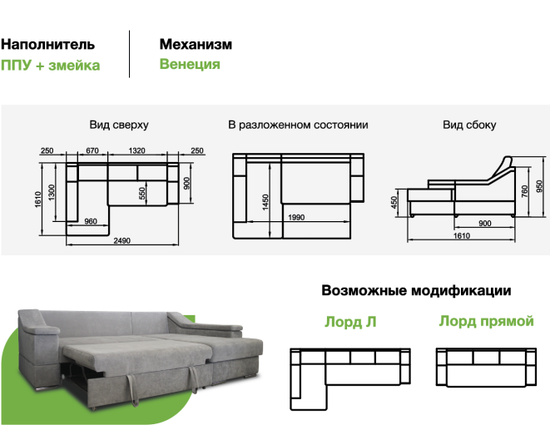 Наполнитель
ППУ + змейка

Механизм
Венеция

Вид сверху

250 670 1320 250

1610 1300 550 900

960

2490

В разложенном состоянии

1450

1990

Вид сбоку

450 760 950

900

1610

Возможные модификации

Лорд Л

Лорд прямой