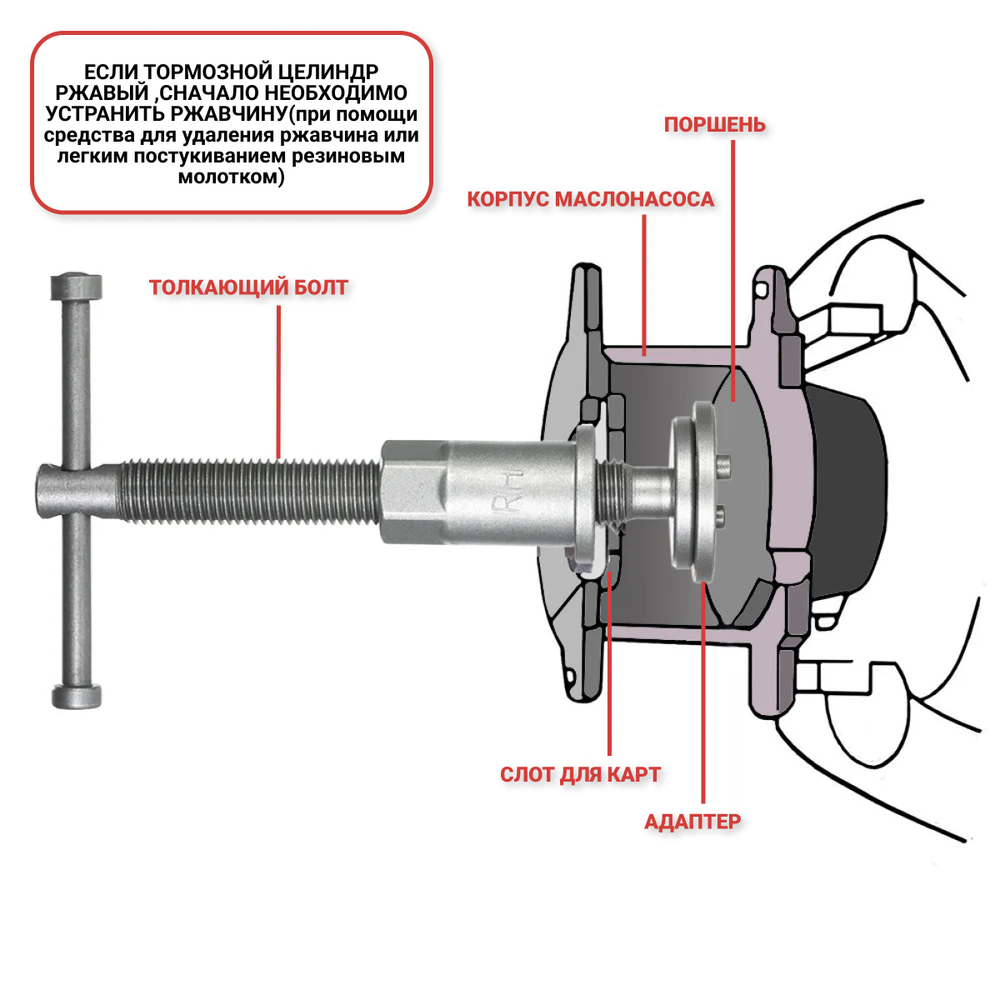 ЕСЛИ ТОРМОЗНОЙ ЦЕЛИНДР РЖАВЫЙ ,СНАЧАЛО НЕОБХОДИМО УСТРАНИТЬ РЖАВЧИНУ(при помощи средства для удаления ржавчина или легким постукиванием резиновым молотком)

ПОРШЕНЬ

КОРПУС МАСЛОНАСОСА

ТОЛКАЮЩИЙ БОЛТ

RH

СЛОТ ДЛЯ КАРТ

АДАПТЕР