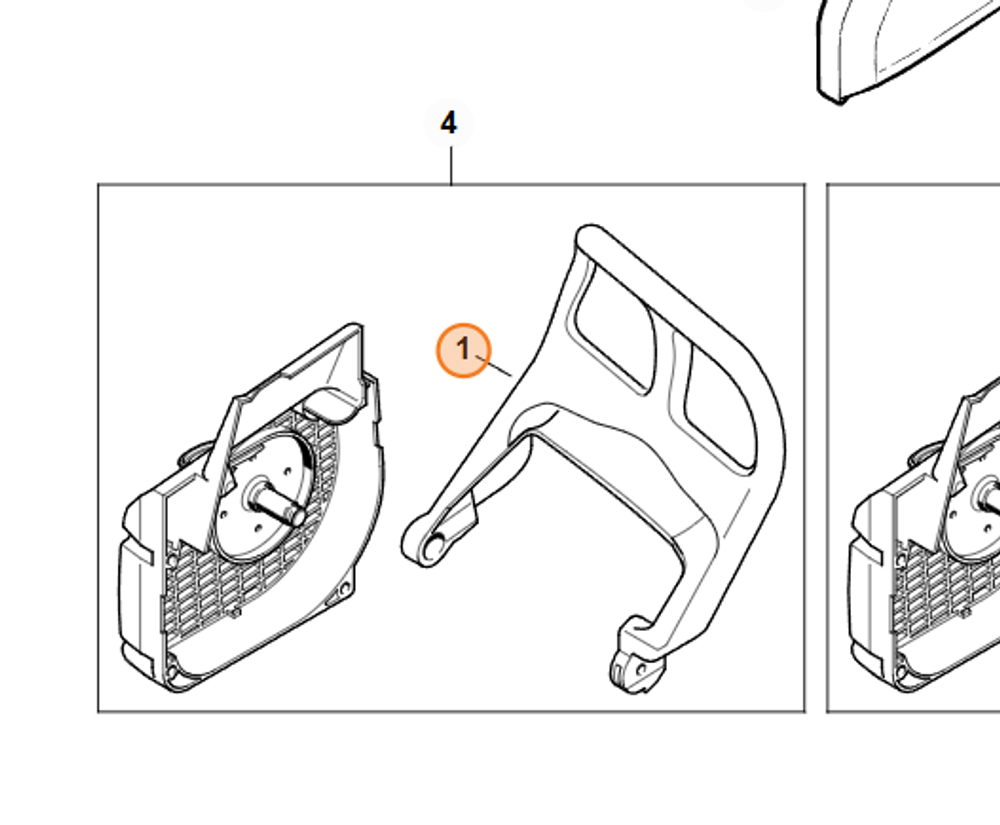 4

1