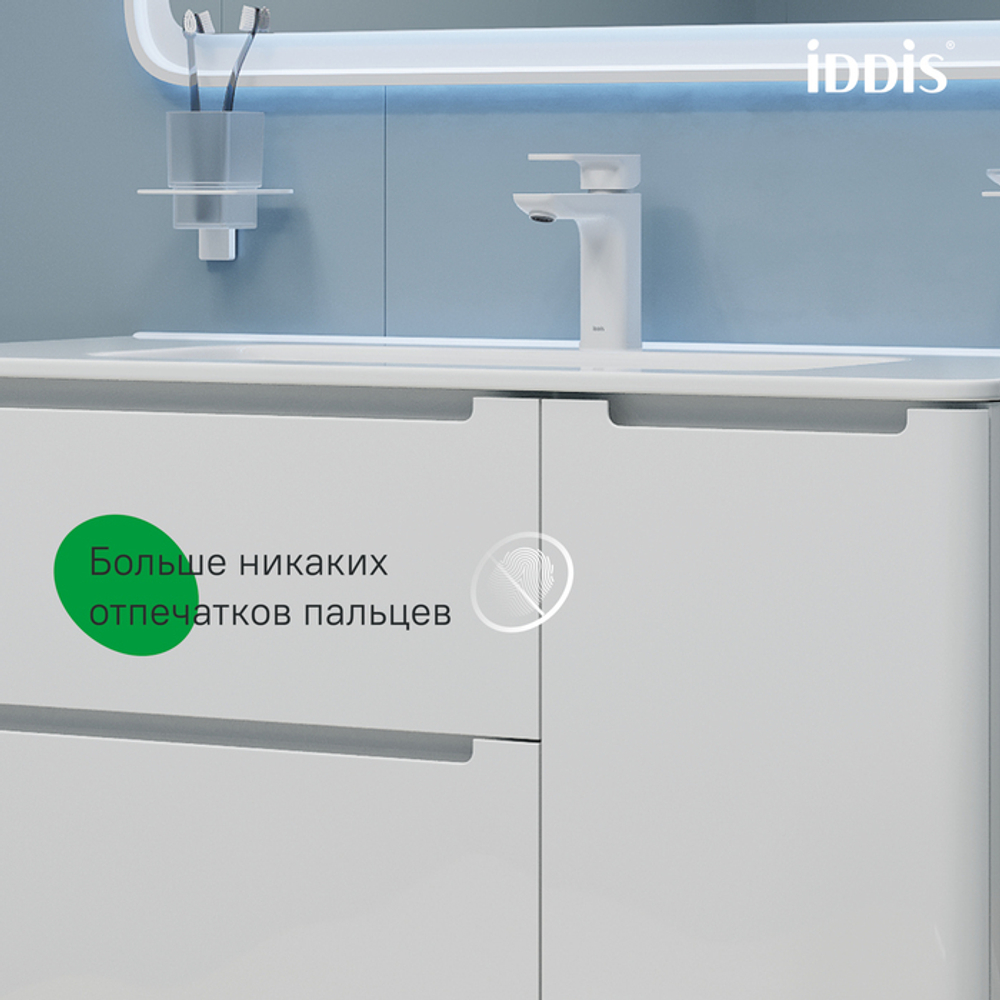 iDDiS®

Больше никаких отпечатков пальцев