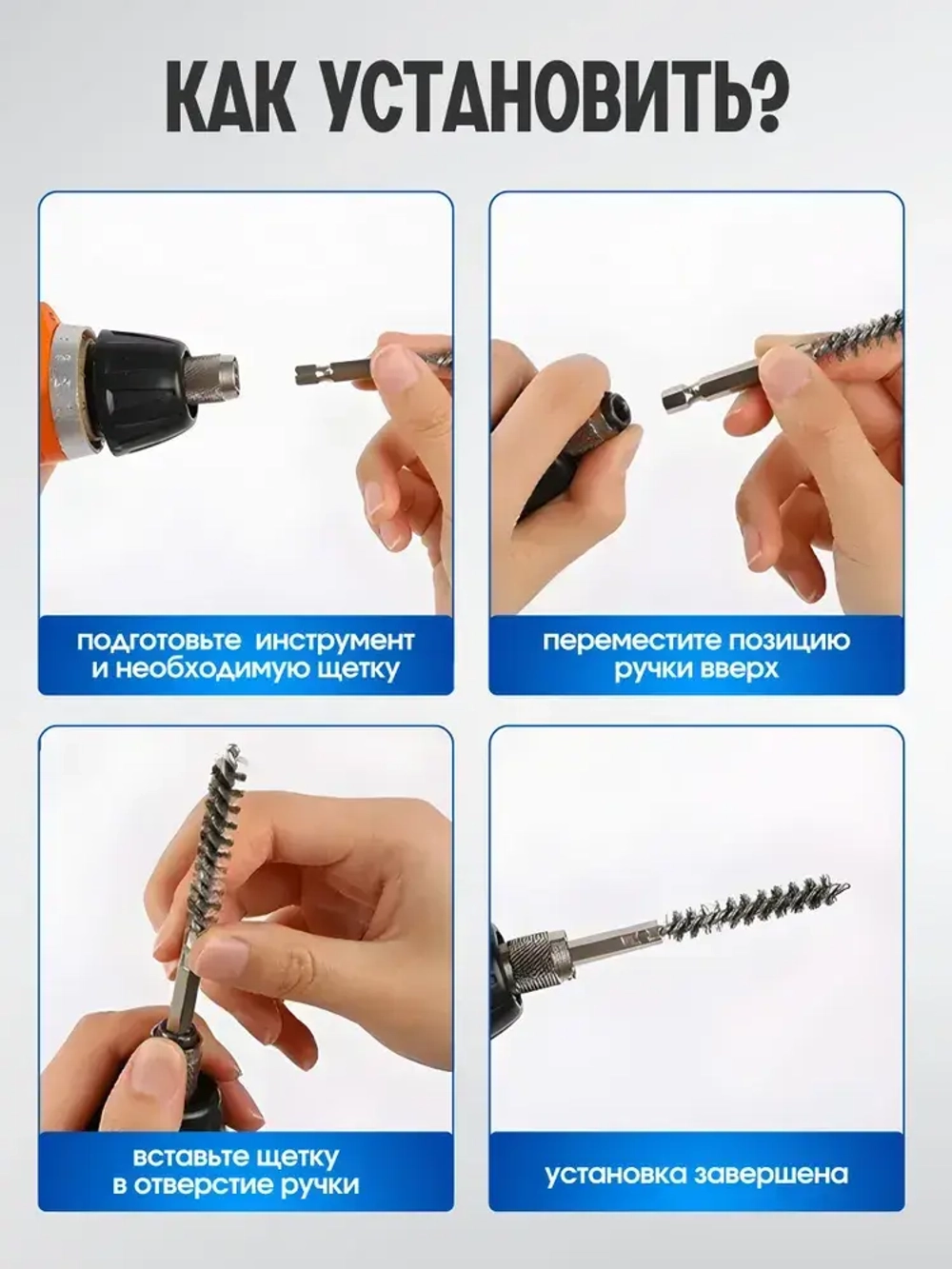 КАК УСТАНОВИТЬ?

подготовьте инструмент и необходимую щетку

переместите позицию ручки вверх

вставьте щетку в отверстие ручки

установка завершена