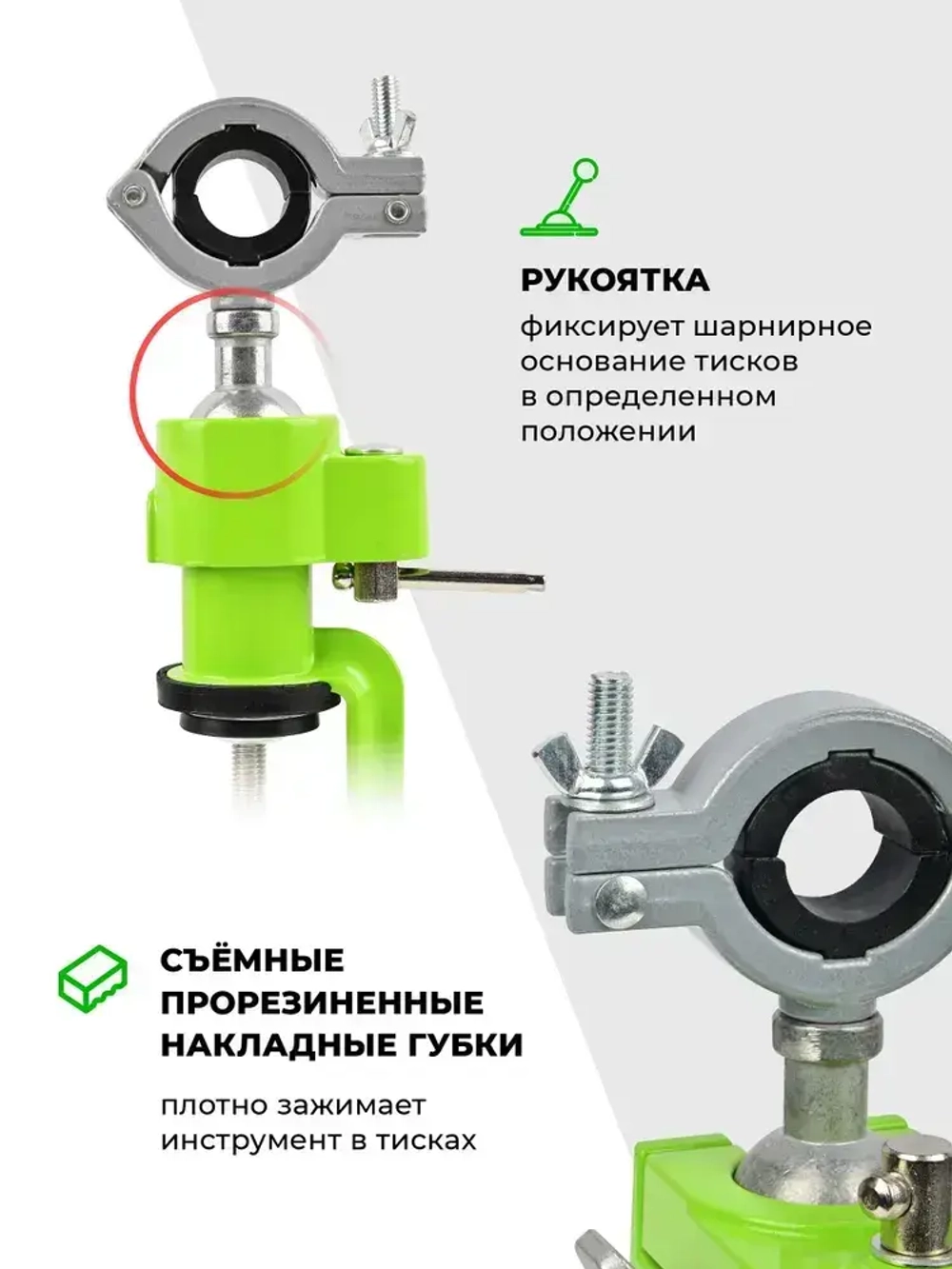 РУКОЯТКА

фиксирует шарнирное основание тисков в определенном положении

СЪЁМНЫЕ ПРОРЕЗИНЕННЫЕ НАКЛАДНЫЕ ГУБКИ

плотно зажимает инструмент в тисках