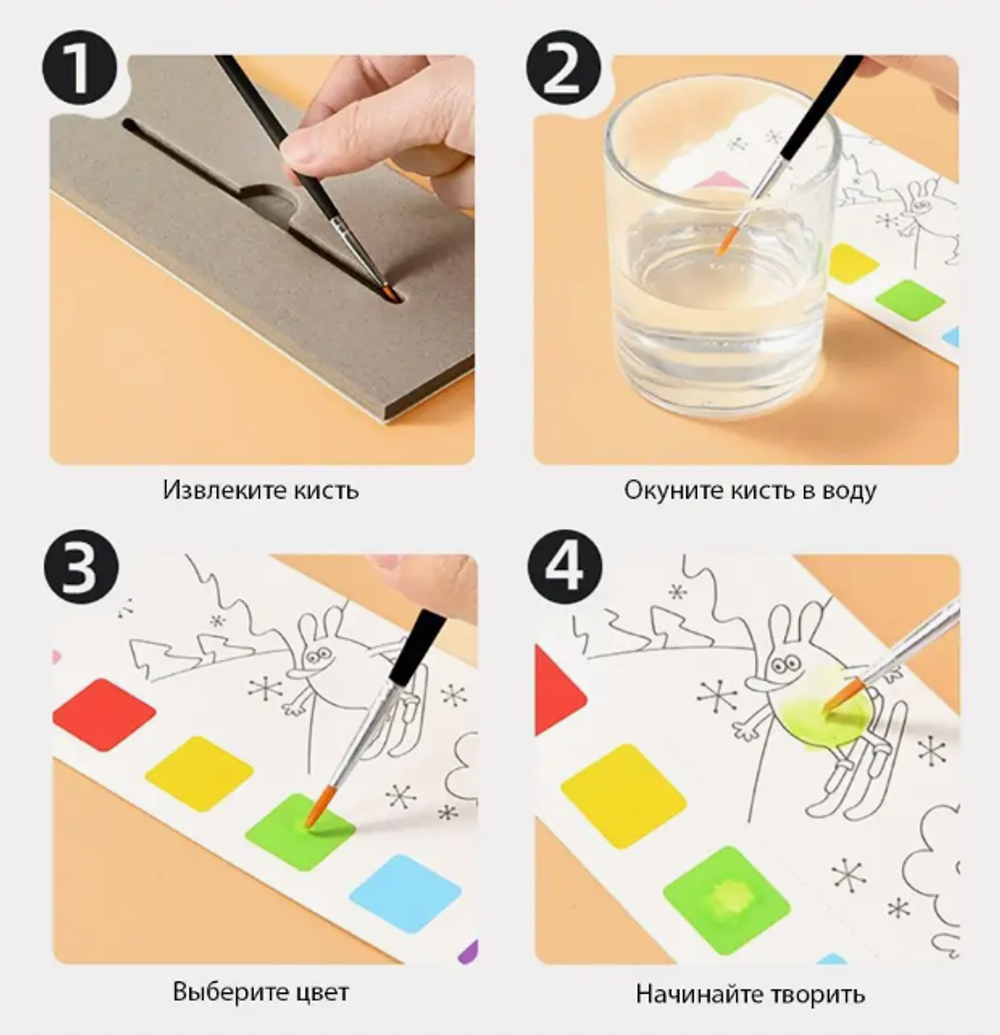 1

Извлеките кисть

2

Окуните кисть в воду

3

Выберите цвет

4

Начинайте творить