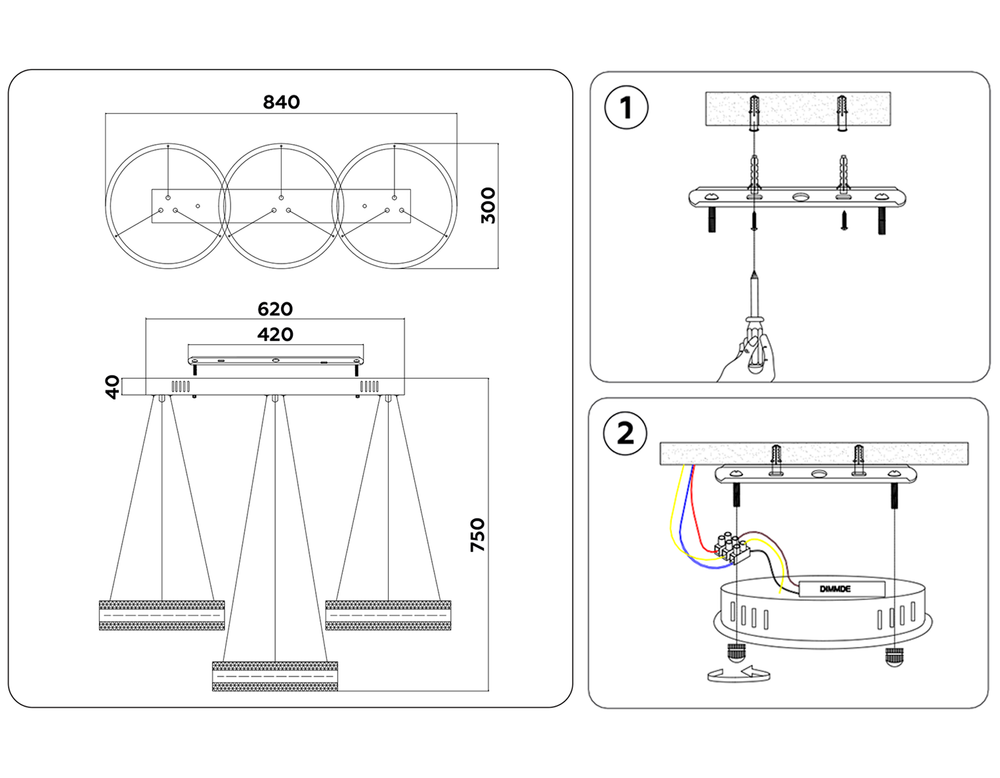 840
300
620
420
40
750
1
2
DIMMDE