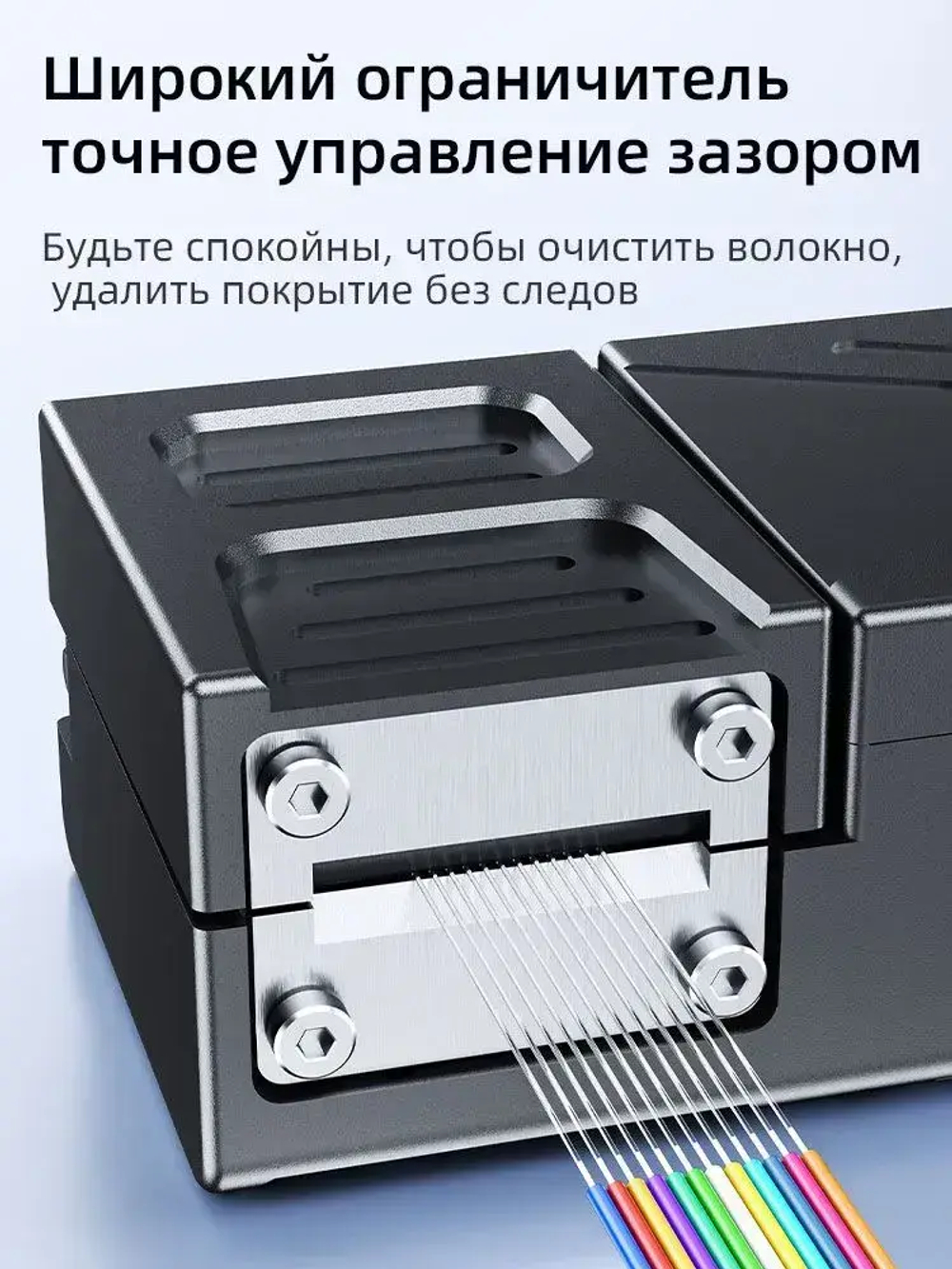 Широкий ограничитель точное управление зазором

Будьте спокойны, чтобы очистить волокно, удалить покрытие без следов