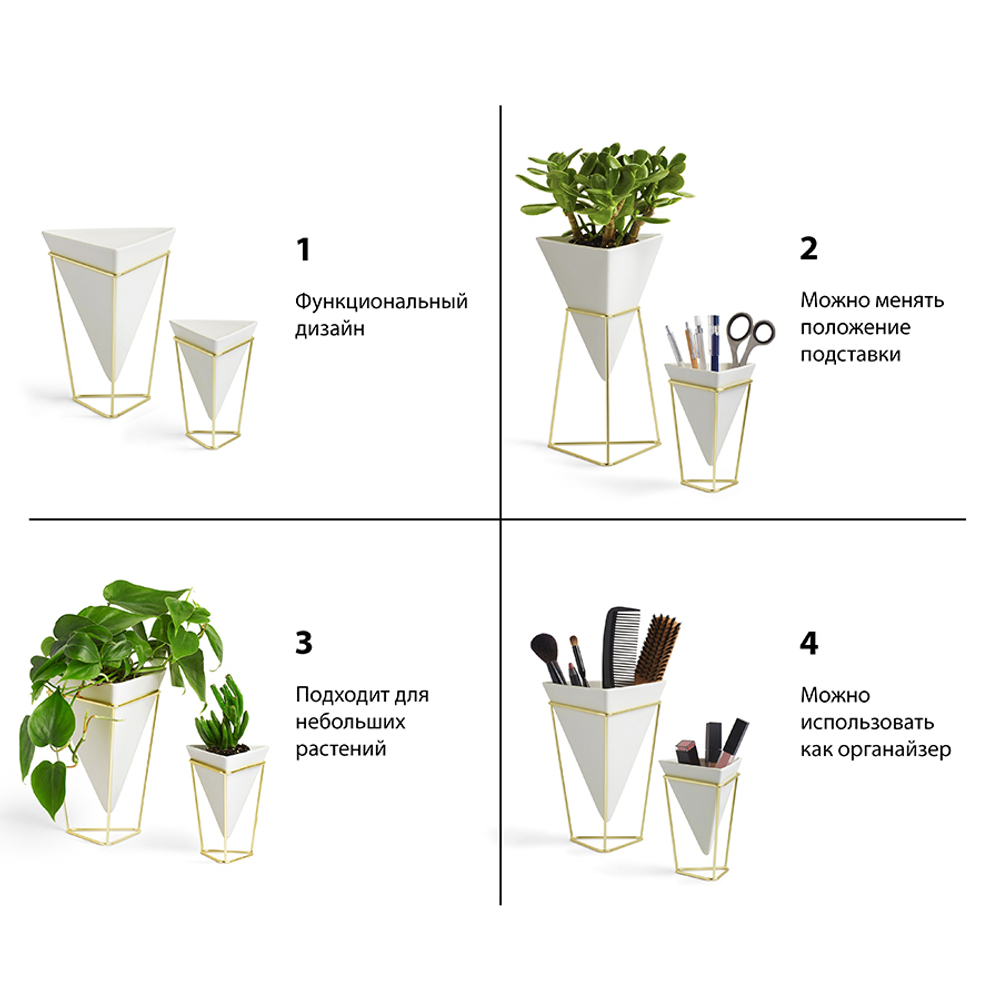 1

Функциональный дизайн

2

Можно менять положение подставки

3

Подходит для небольших растений

4

Можно использовать как органайзер