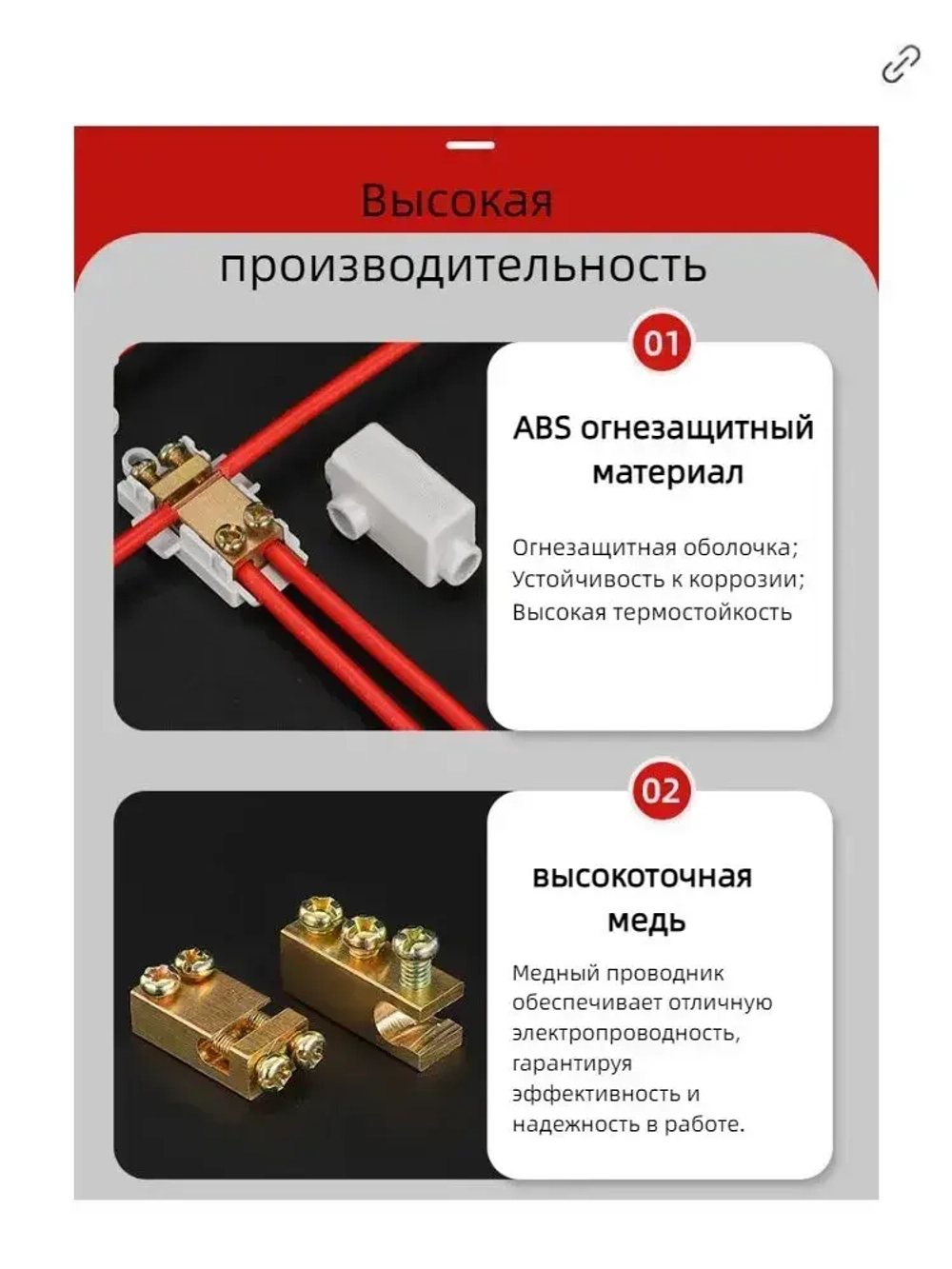 Высокая производительность

01

ABS огнезащитный материал

Огнезащитная оболочка;
Устойчивость к коррозии;
Высокая термостойкость

02

высокоточная медь

Медный проводник обеспечивает отличную электропроводность, гарантируя эффективность и надежность в работе.