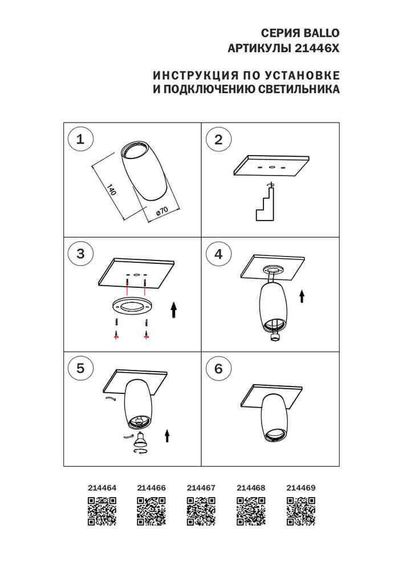 СЕРИЯ BALLO
АРТИКУЛЫ 21446X

ИНСТРУКЦИЯ ПО УСТАНОВКЕ
И ПОДКЛЮЧЕНИЮ СВЕТИЛЬНИКА

1
140
ø70

2

3

4

5

6

214464 214466 214467 214468 214469