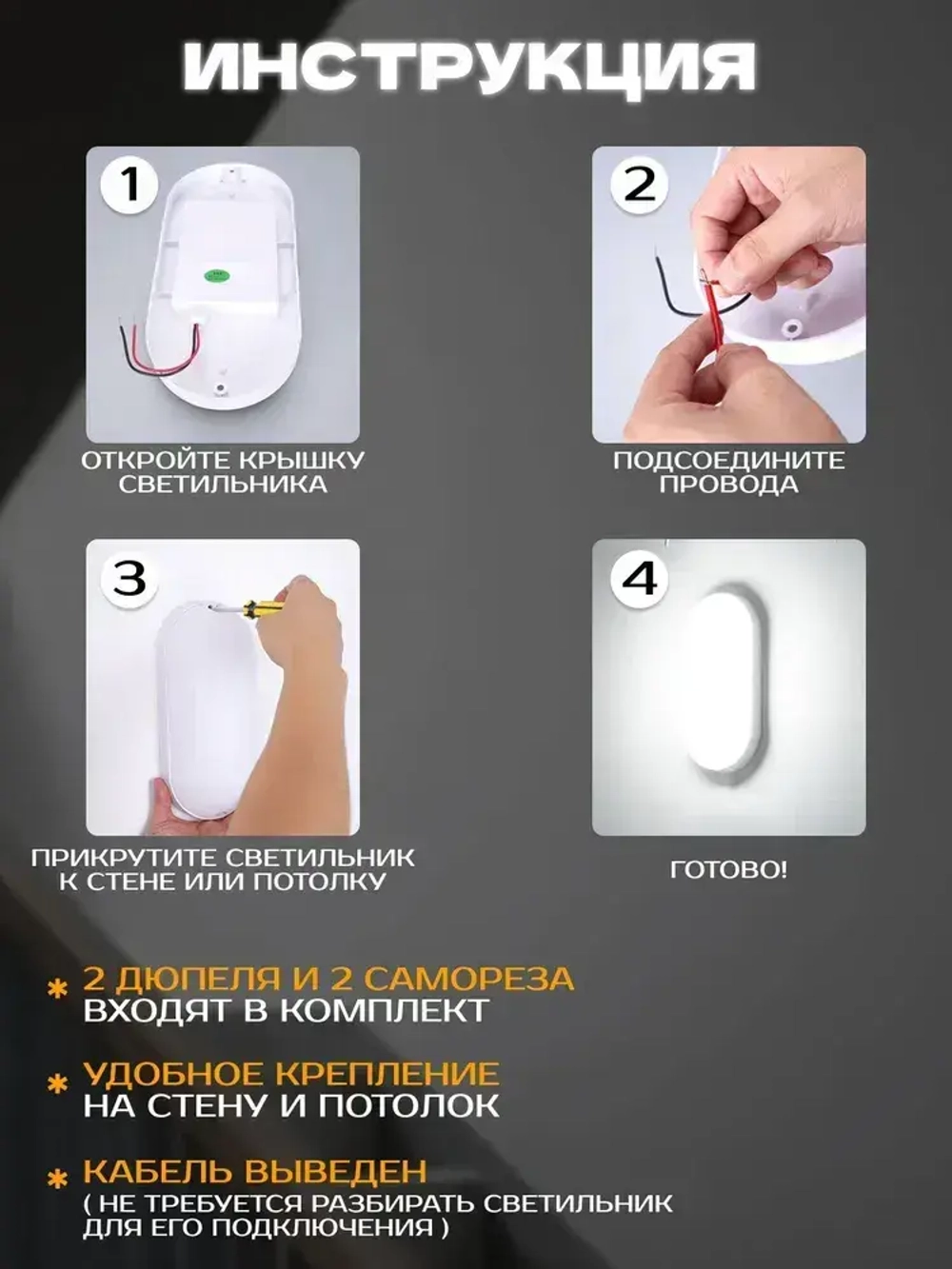 ИНСТРУКЦИЯ

1

ОТКРОЙТЕ КРЫШКУ СВЕТИЛЬНИКА

2

ПОДСОЕДИНИТЕ ПРОВОДА

3

ПРИКРУТИТЕ СВЕТИЛЬНИК К СТЕНЕ ИЛИ ПОТОЛКУ

4

ГОТОВО!

* 2 ДЮПЕЛЯ И 2 САМОРЕЗА ВХОДЯТ В КОМПЛЕКТ

* УДОБНОЕ КРЕПЛЕНИЕ НА СТЕНУ И ПОТОЛОК

* КАБЕЛЬ ВЫВЕДЕН ( НЕ ТРЕБУЕТСЯ РАЗБИРАТЬ СВЕТИЛЬНИК ДЛЯ ЕГО ПОДКЛЮЧЕНИЯ )