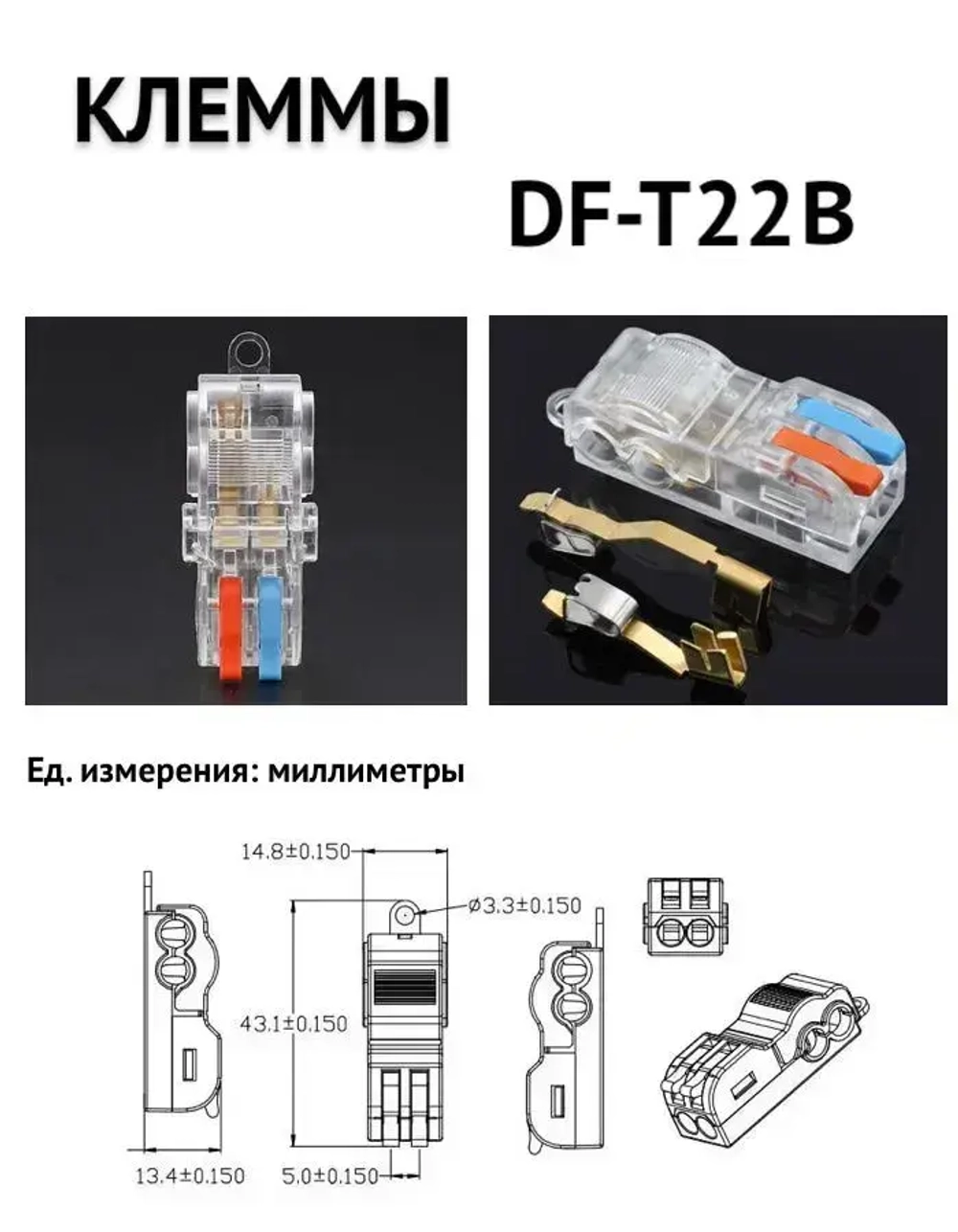 КЛЕММЫ

DF-T22B

Ед. измерения: миллиметры

14.8±0.150

ø3.3±0.150

43.1±0.150

13.4±0.150

5.0±0.150