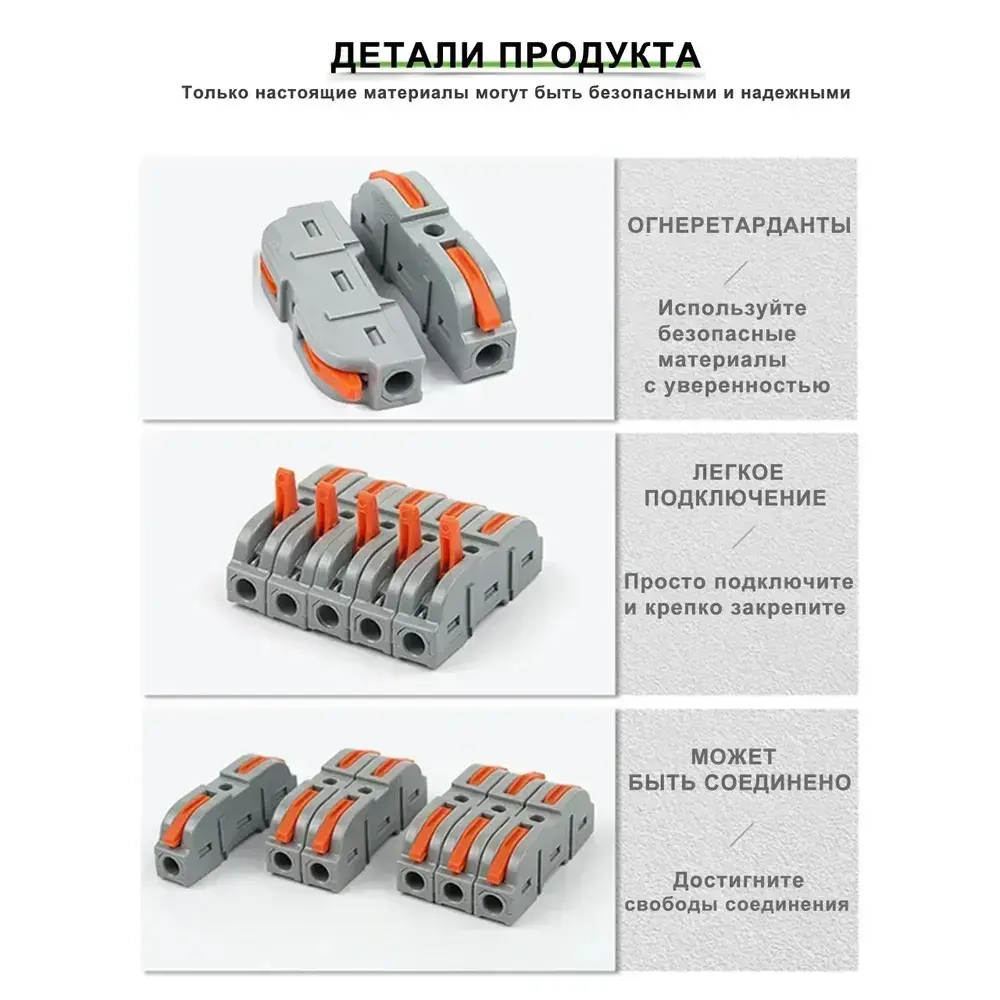 ДЕТАЛИ ПРОДУКТА

Только настоящие материалы могут быть безопасными и надежными

ОГНЕРЕТАРДАНТЫ

Используйте безопасные материалы с уверенностью

ЛЕГКОЕ ПОДКЛЮЧЕНИЕ

Просто подключите и крепко закрепите

МОЖЕТ БЫТЬ СОЕДИНЕНО

Достигните свободы соединения