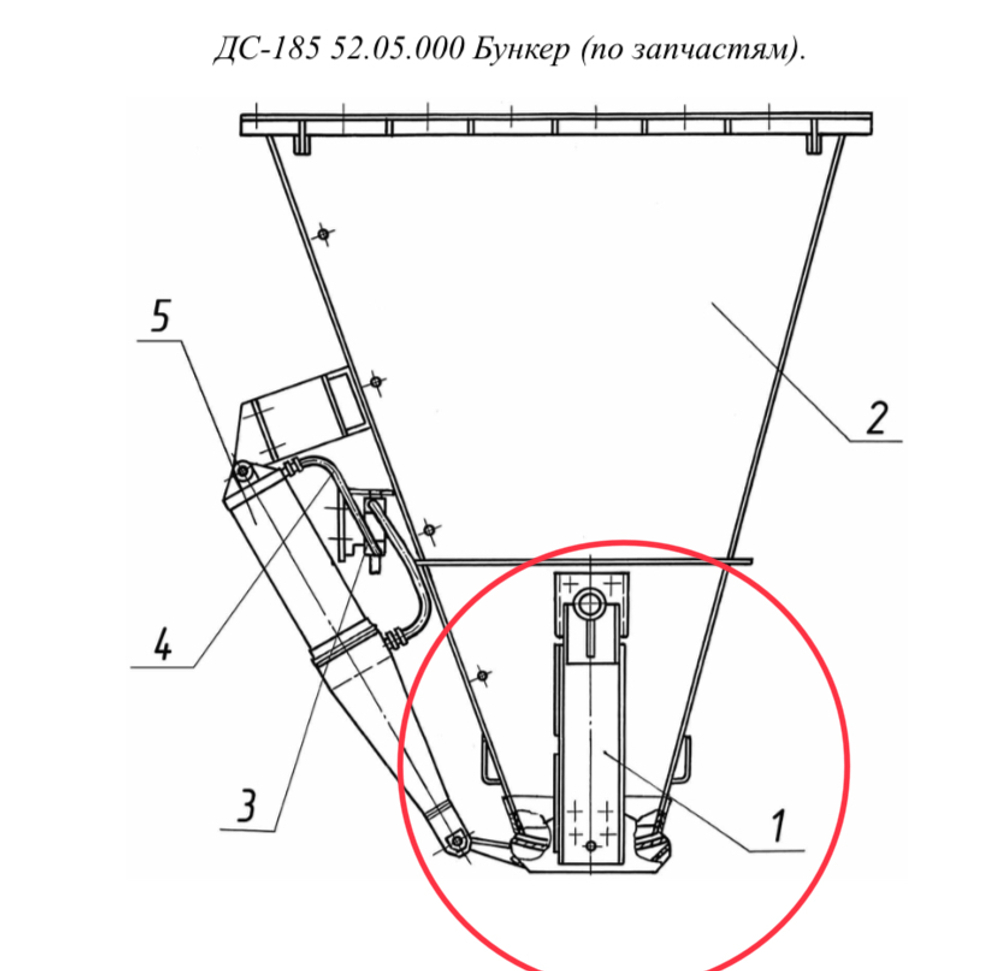 ДС-185 52.05.000 Бункер (по запчастям).

5

2

4

3

1