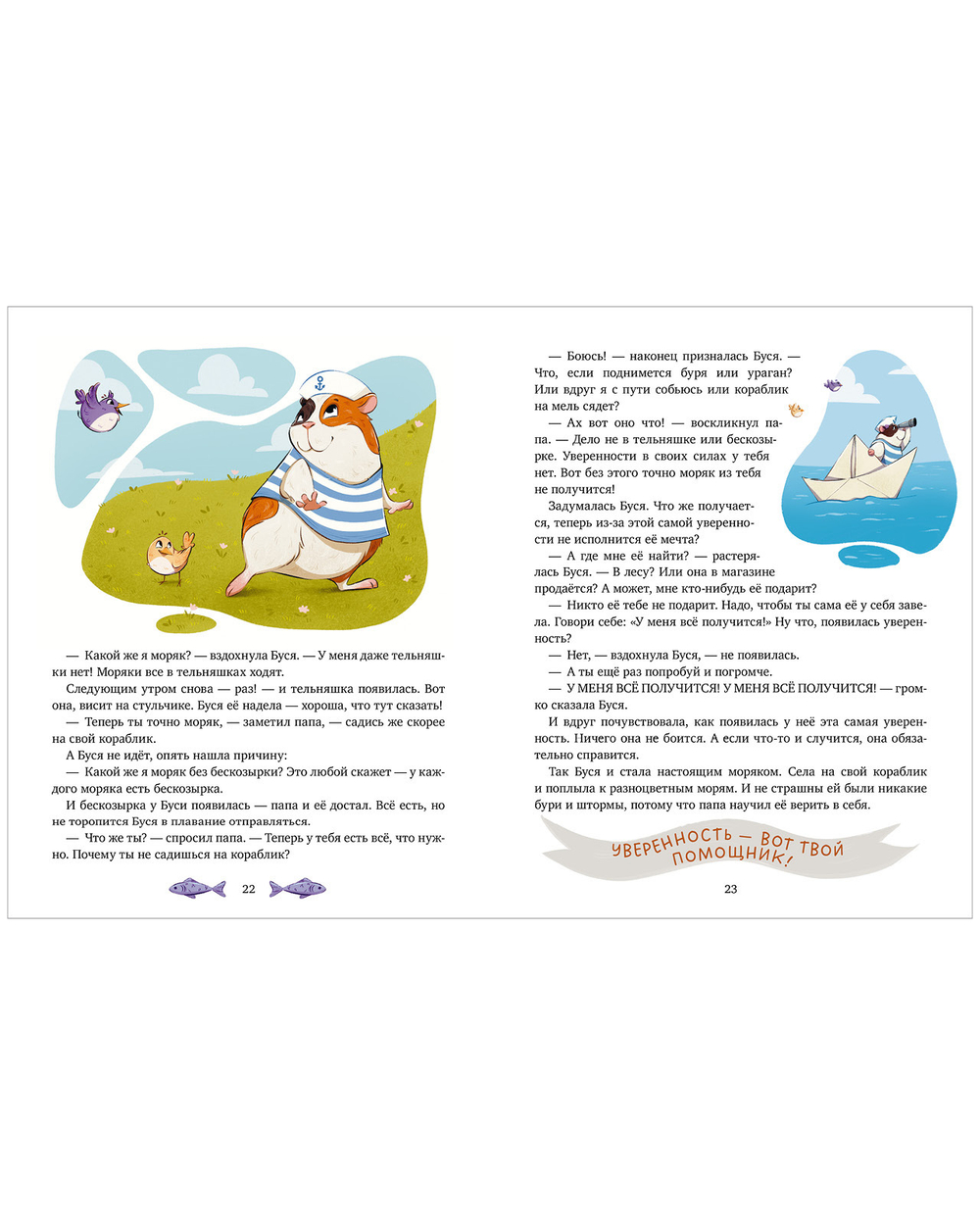 — Какой же я моряк? — вздохнула Буся. — У меня даже тельняшки нет! Моряки все в тельняшках ходят.

Следующим утром снова — раз! — и тельняшка появилась. Вот она, висит на стульчике. Буся её надела — хороша, что тут сказать!

— Теперь ты точно моряк, — заметил папа, — садись же скорее на свой кораблик.

А Буся не идёт, опять нашла причину:

— Какой же я моряк без бескозырки? Это любой скажет — у каждого моряка есть бескозырка.

И бескозырка у Буси появилась — папа и её достал. Всё есть, но не торопится Буся в плавание отправляться.

— Что же ты? — спросил папа. — Теперь у тебя есть всё, что нужно. Почему ты не садишься на кораблик?

22

— Боюсь! — наконец призналась Буся. — Что, если поднимется буря или ураган? Или вдруг я с пути собьюсь или кораблик на мель сядет?

— Ах вот оно что! — воскликнул папа. — Дело не в тельняшке или бескозырке. Уверенности в своих силах у тебя нет. Вот без этого точно моряк из тебя не получится!

Задумалась Буся. Что же получается, теперь из-за этой самой уверенности не исполнится её мечта?

— А где мне её найти? — растерялась Буся. — В лесу? Или она в магазине продаётся? А может, мне кто-нибудь её подарит?

— Никто её тебе не подарит. Надо, чтобы ты сама её у себя завела. Говори себе: «У меня всё получится!» Ну что, появилась уверенность?

— Нет, — вздохнула Буся, — не появилась.

— А ты ещё раз попробуй и погромче.

— У МЕНЯ ВСЁ ПОЛУЧИТСЯ! У МЕНЯ ВСЁ ПОЛУЧИТСЯ! — громко сказала Буся.

И вдруг почувствовала, как появилась у неё эта самая уверенность. Ничего она не боится. А если что-то и случится, она обязательно справится.

Так Буся и стала настоящим моряком. Села на свой кораблик и поплыла к разноцветным морям. И не страшны ей были никакие бури и штормы, потому что папа научил её верить в себя.

УВЕРЕННОСТЬ — ВОТ ТВОЙ ПОМОЩНИК!

23