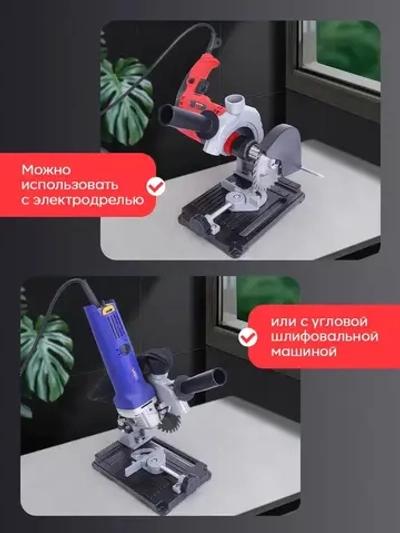 Можно использовать с электродрелью

или с угловой шлифовальной машиной