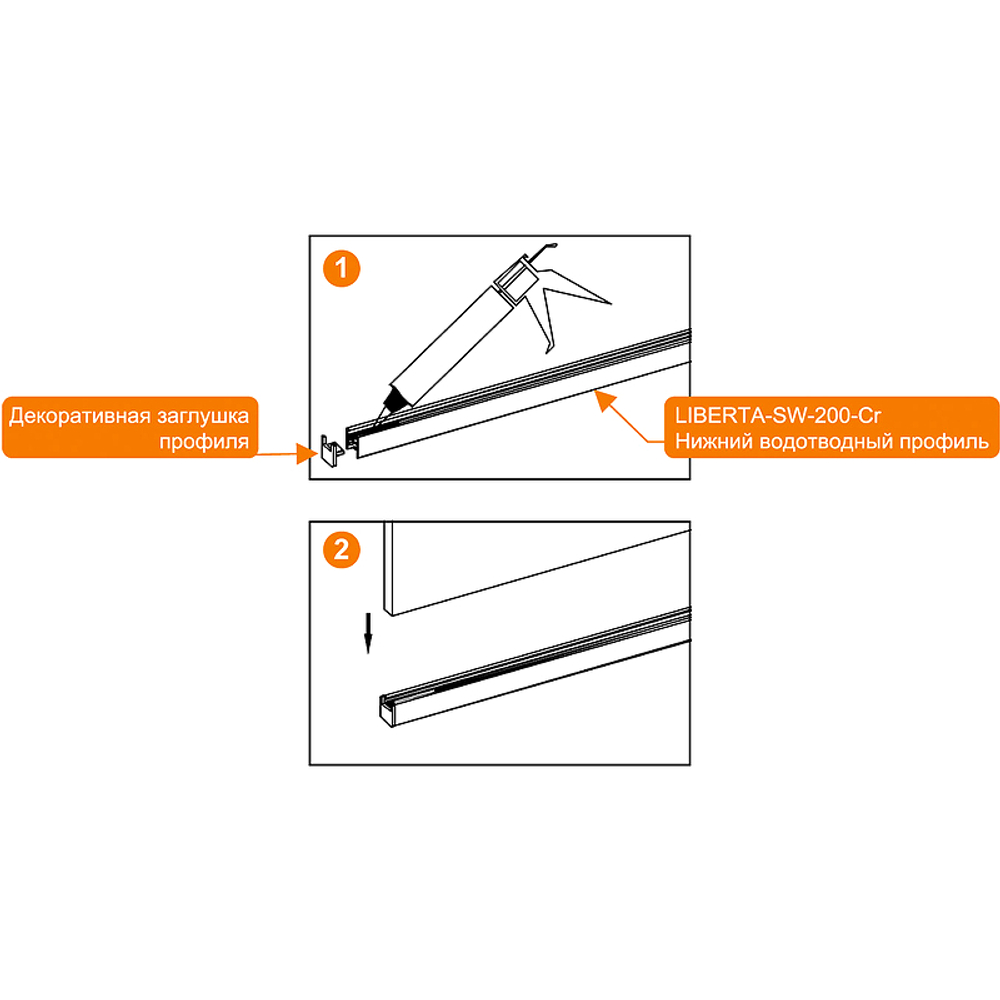 1

Декоративная заглушка профиля

LIBERTA-SW-200-Cr
Нижний водотводный профиль

2