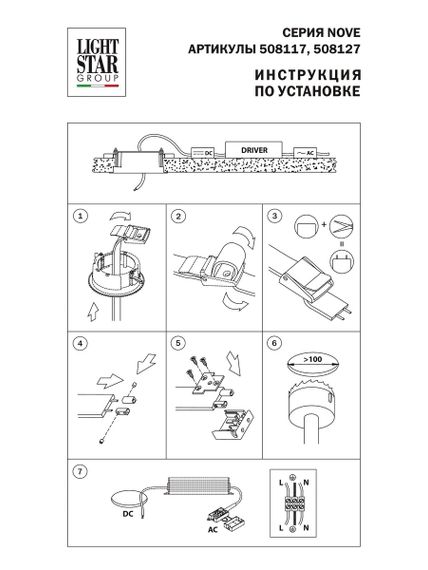 LIGHT STAR GROUP

СЕРИЯ NOVE
АРТИКУЛЫ 508117, 508127

ИНСТРУКЦИЯ
ПО УСТАНОВКЕ

DC
DRIVER
AC

1

2

3

4

5

6

>100

7

DC
AC

L N
L N