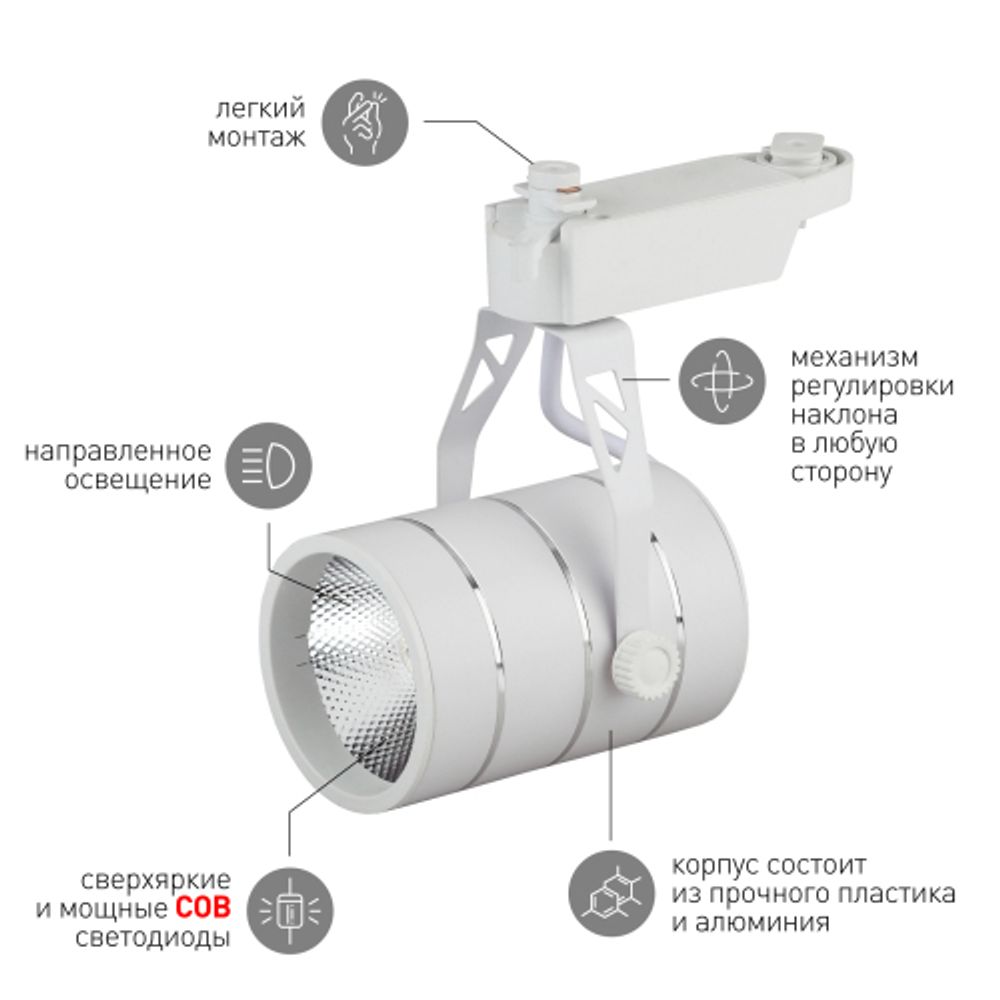 легкий монтаж

механизм регулировки наклона в любую сторону

направленное освещение

сверхяркие и мощные COB светодиоды

корпус состоит из прочного пластика и алюминия