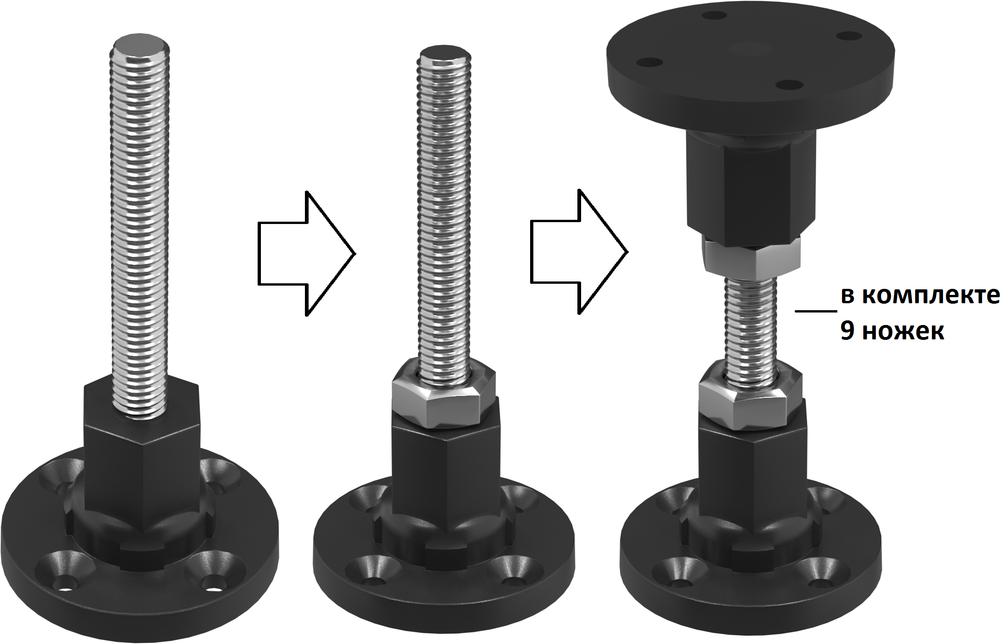 в комплекте
9 ножек