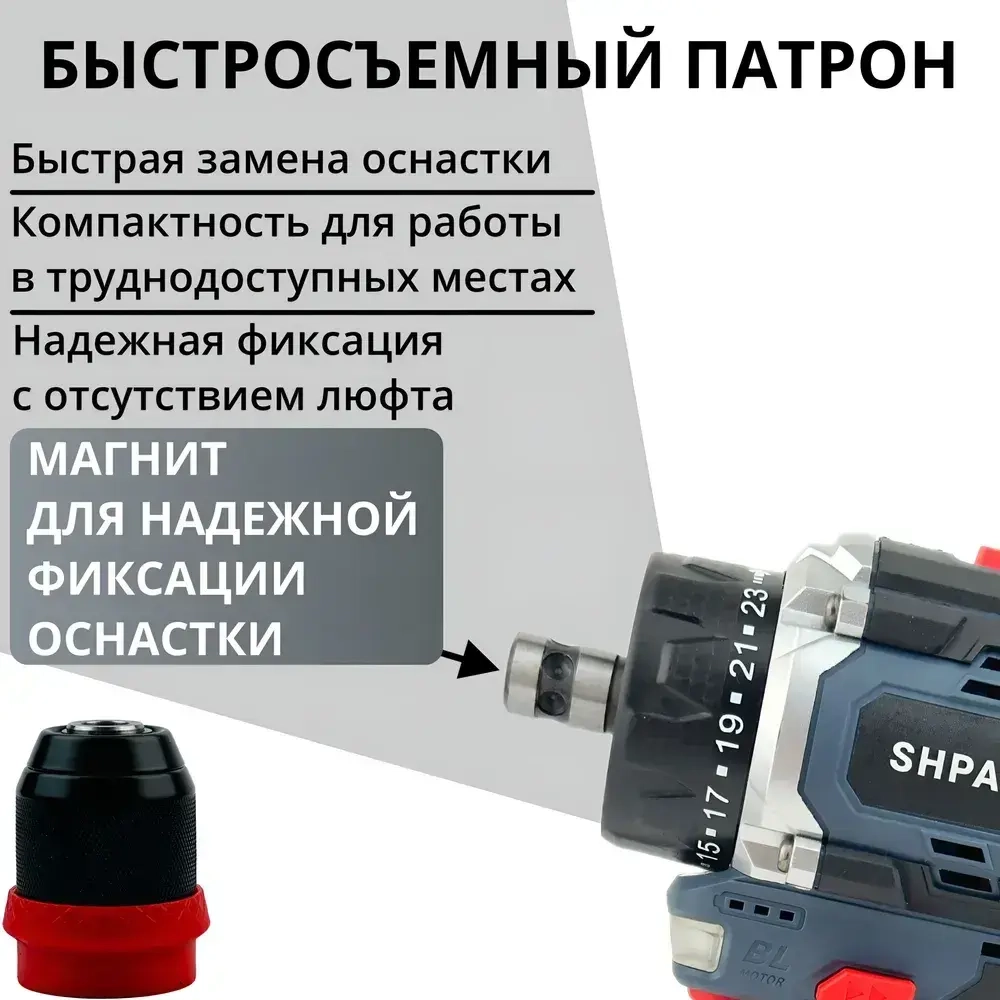 БЫСТРОСЪЕМНЫЙ ПАТРОН

Быстрая замена оснастки

Компактность для работы в труднодоступных местах

Надежная фиксация с отсутствием люфта

МАГНИТ ДЛЯ НАДЕЖНОЙ ФИКСАЦИИ ОСНАСТКИ

15 17 19 21 23

SHPA

BL MOTOR