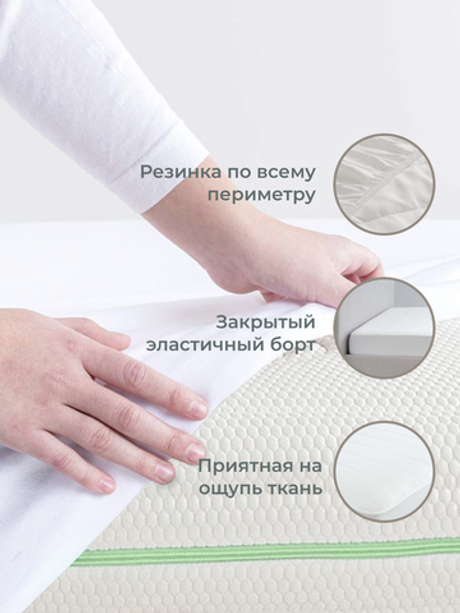 Резинка по всему периметру

Закрытый эластичный борт

Приятная на ощупь ткань