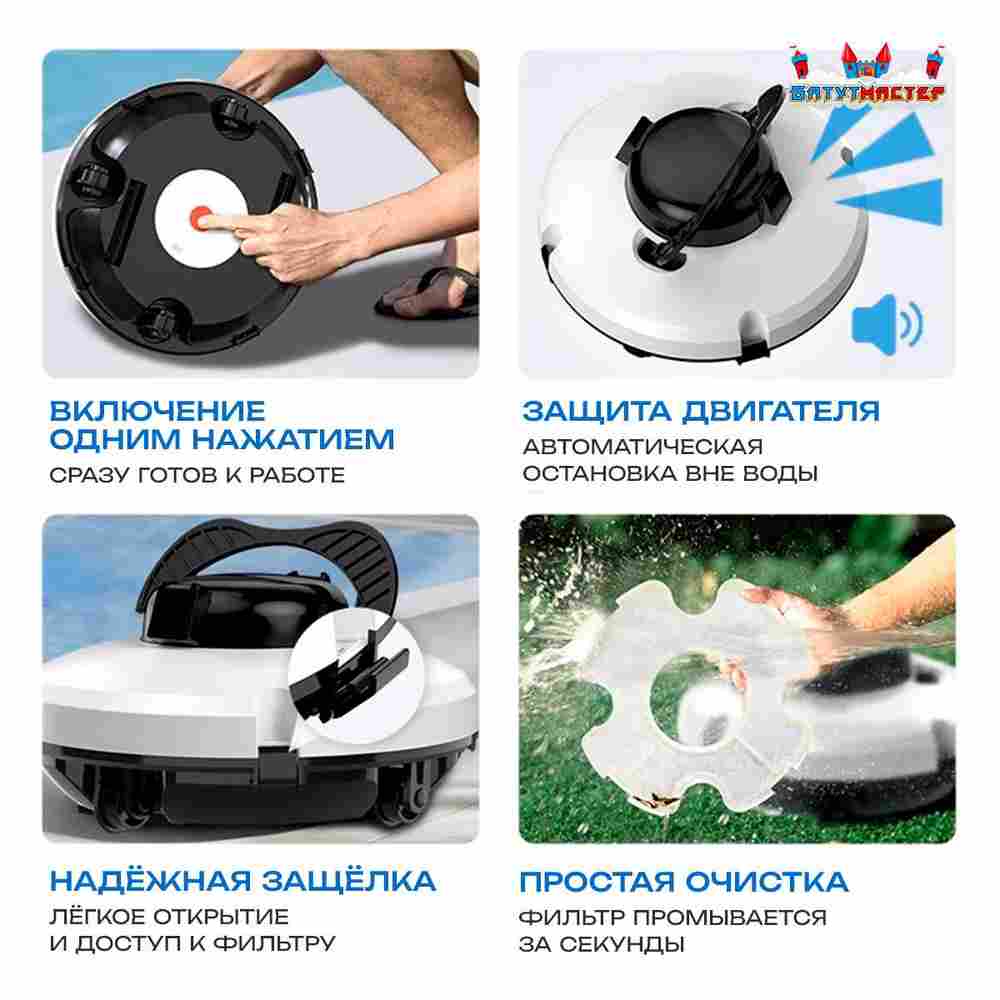 БАТУТМАСТЕР

ВКЛЮЧЕНИЕ ОДНИМ НАЖАТИЕМ
СРАЗУ ГОТОВ К РАБОТЕ

ЗАЩИТА ДВИГАТЕЛЯ
АВТОМАТИЧЕСКАЯ ОСТАНОВКА ВНЕ ВОДЫ

НАДЁЖНАЯ ЗАЩЁЛКА
ЛЁГКОЕ ОТКРЫТИЕ И ДОСТУП К ФИЛЬТРУ

ПРОСТАЯ ОЧИСТКА
ФИЛЬТР ПРОМЫВАЕТСЯ ЗА СЕКУНДЫ