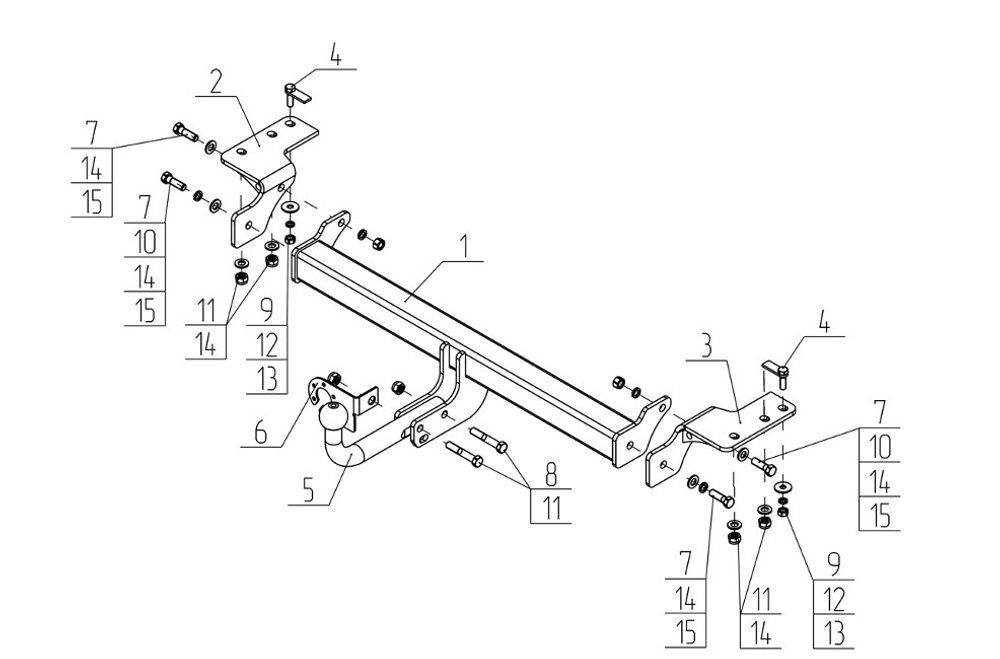 4
2
7
14
15
7
10
14
15
11
14
9
12
13
1
6
5
8
11
3
4
7
10
14
15
7
14
15
11
14
9
12
13