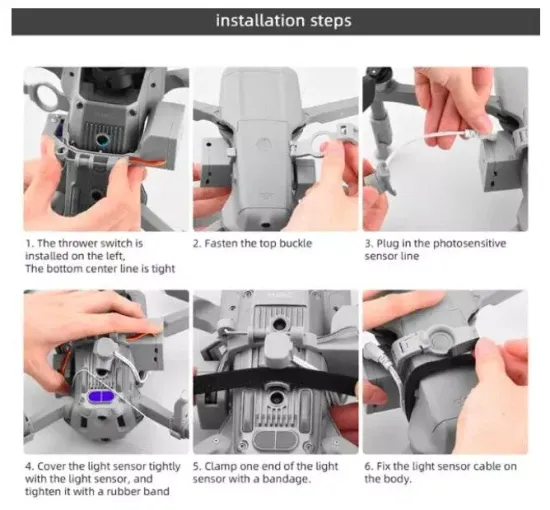 installation steps

1. The thrower switch is installed on the left,
The bottom center line is tight

2. Fasten the top buckle

3. Plug in the photosensitive sensor line

4. Cover the light sensor tightly with the light sensor, and tighten it with a rubber band

5. Clamp one end of the light sensor with a bandage.

6. Fix the light sensor cable on the body.