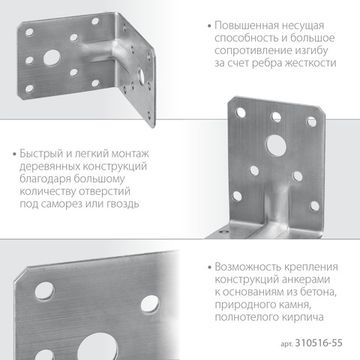 • Повышенная несущая способность и большое сопротивление изгибу за счет ребра жесткости

• Быстрый и легкий монтаж деревянных конструкций благодаря большому количеству отверстий под саморез или гвоздь

• Возможность крепления конструкций анкерами к основаниям из бетона, природного камня, полнотелого кирпича

арт. 310516-55