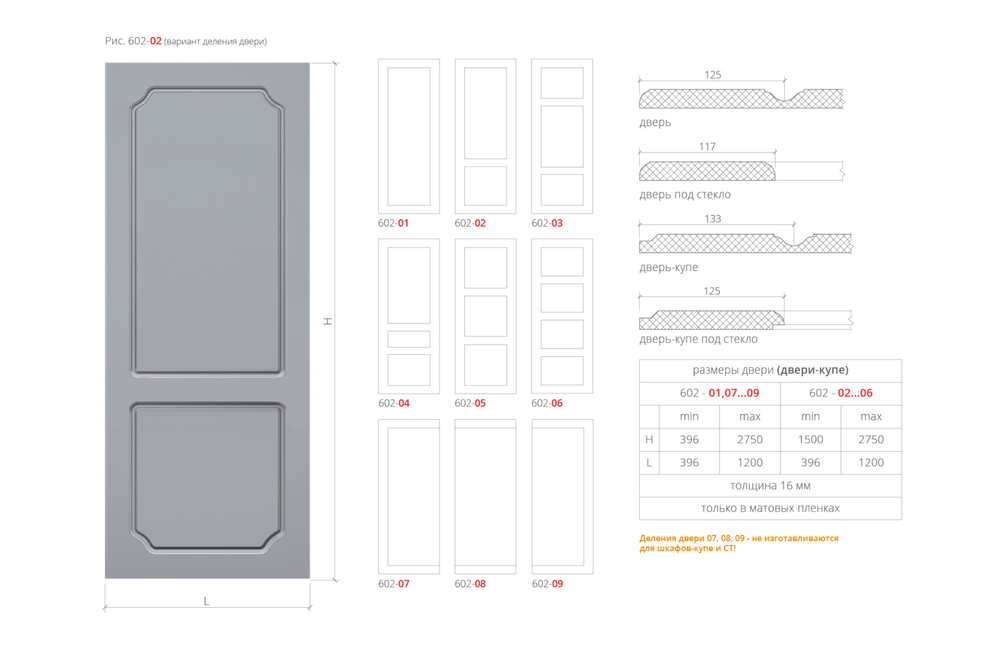 Рис. 602-02 (вариант деления двери)

H

L

602-01 602-02 602-03

602-04 602-05 602-06

602-07 602-08 602-09

125

дверь

117

дверь под стекло

133

дверь-купе

125

дверь-купе под стекло

| размеры двери (двери-купе) | | | | |
|---|---|---|---|---|
| | 602 - 01,07...09 | | 602 - 02...06 | |
| | min | max | min | max |
| H | 396 | 2750 | 1500 | 2750 |
| L | 396 | 1200 | 396 | 1200 |
| толщина 16 мм | | | | |
| только в матовых пленках | | | | |

Деления двери 07, 08, 09 - не изготавливаются для шкафов-купе и СТ!