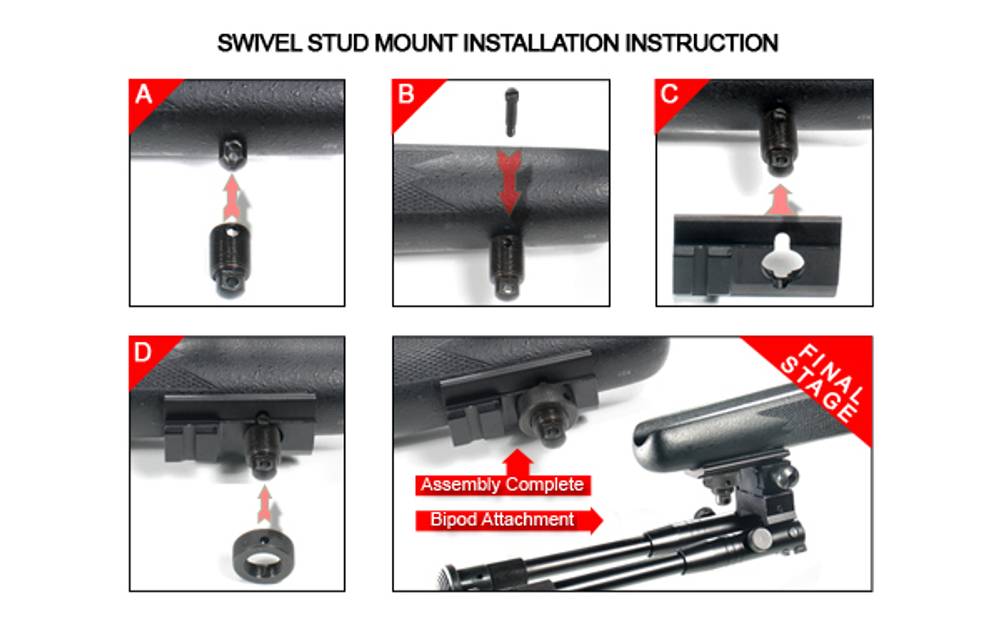 SWIVEL STUD MOUNT INSTALLATION INSTRUCTION

A

B

C

D

FINAL STAGE

Assembly Complete

Bipod Attachment