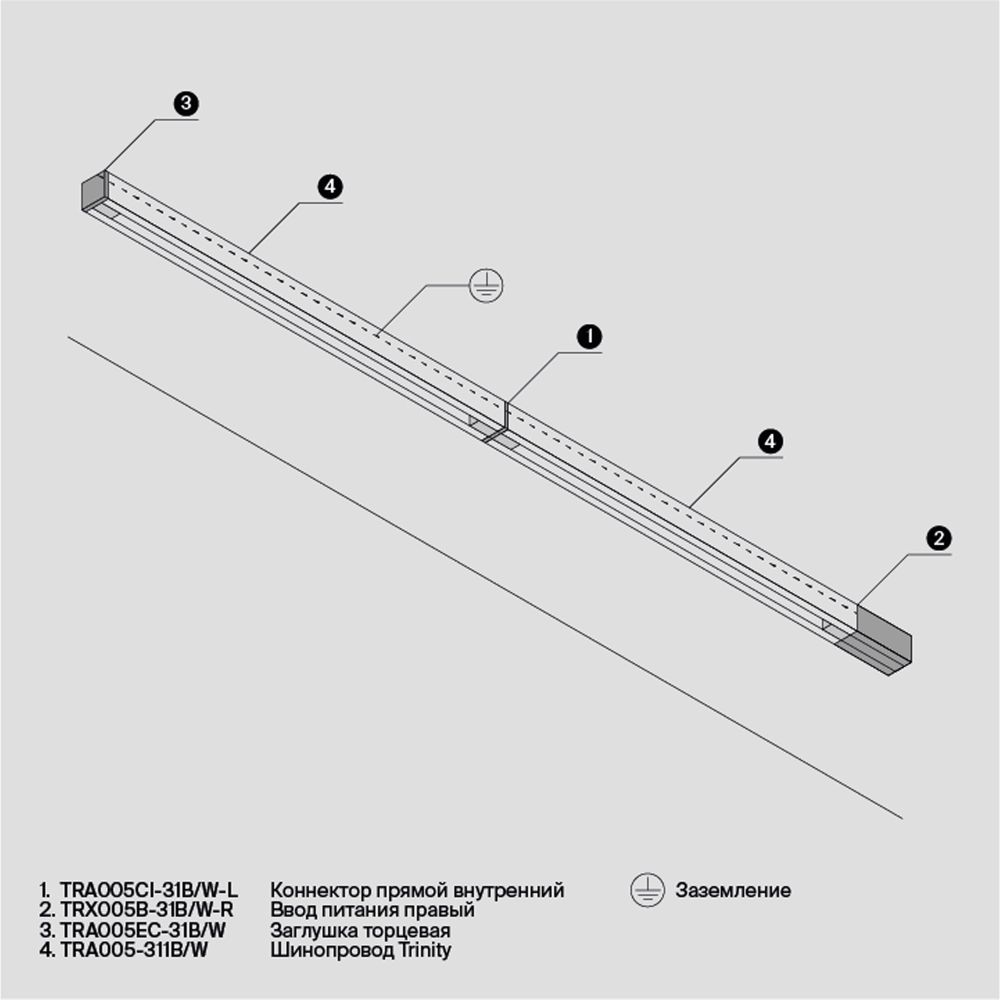 3

4

1

4

2

1. TRA005CI-31B/W-L Коннектор прямой внутренний
2. TRX005B-31B/W-R Ввод питания правый
3. TRA005EC-31B/W Заглушка торцевая
4. TRA005-311B/W Шинопровод Trinity

Заземление